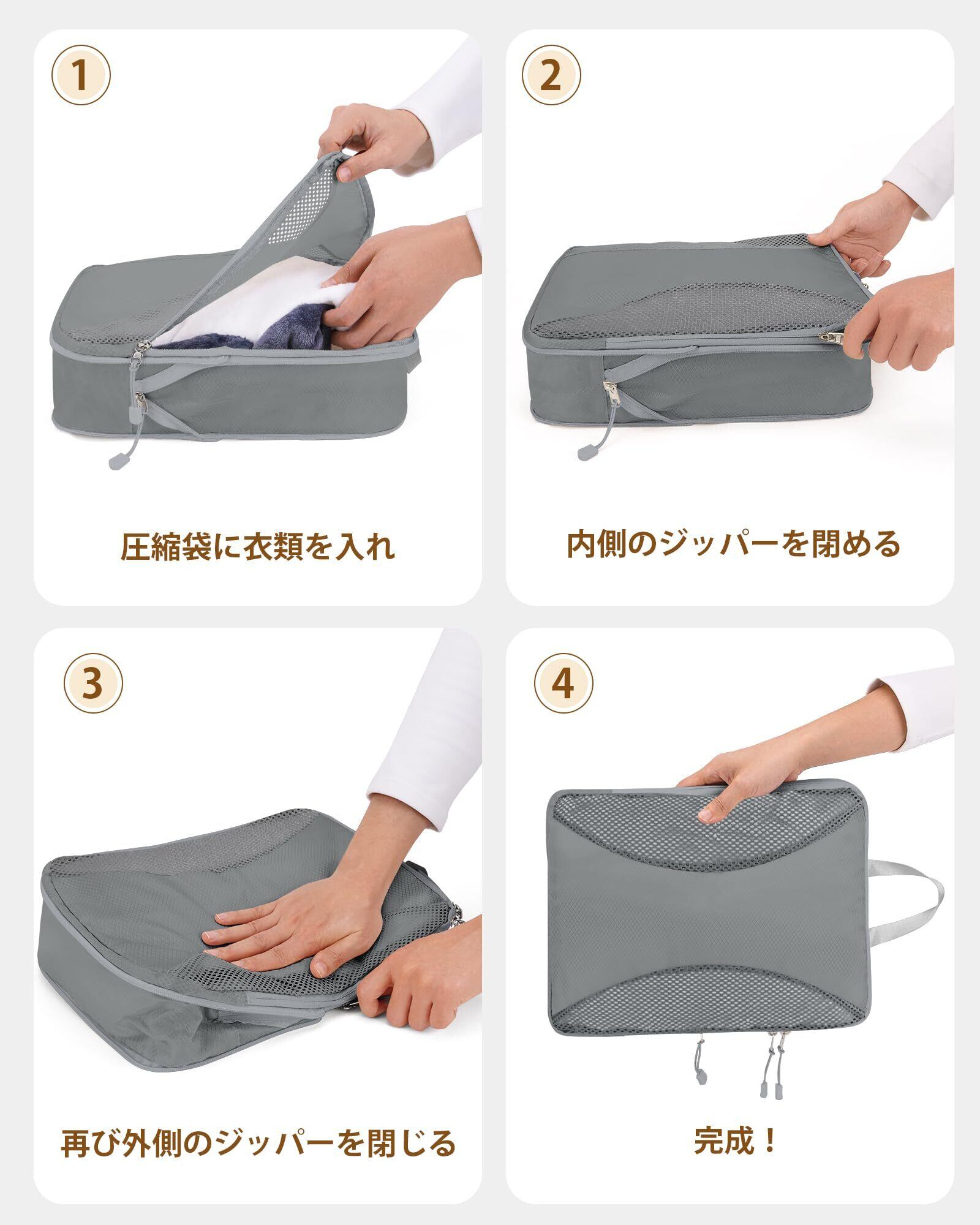 1

圧縮袋に衣類を入れ

2

内側のジッパーを閉める

3

再び外側のジッパーを閉じる

4

完成！