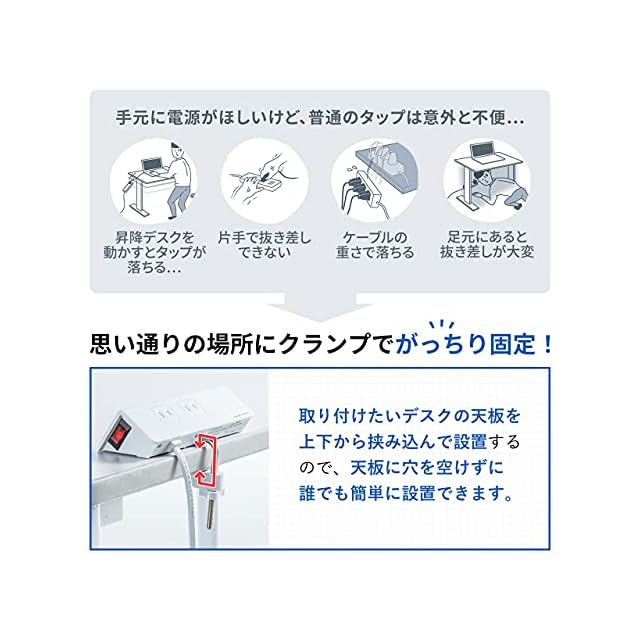 手元に電源がほしいけど、普通のタップは意外と不便…

昇降デスクを動かすとタップが落ちる…

片手で抜き差しできない

ケーブルの重さで落ちる

足元にあると抜き差しが大変

思い通りの場所にクランプでがっちり固定！

取り付けたいデスクの天板を上下から挟み込んで設置するので、天板に穴を空けずに誰でも簡単に設置できます。