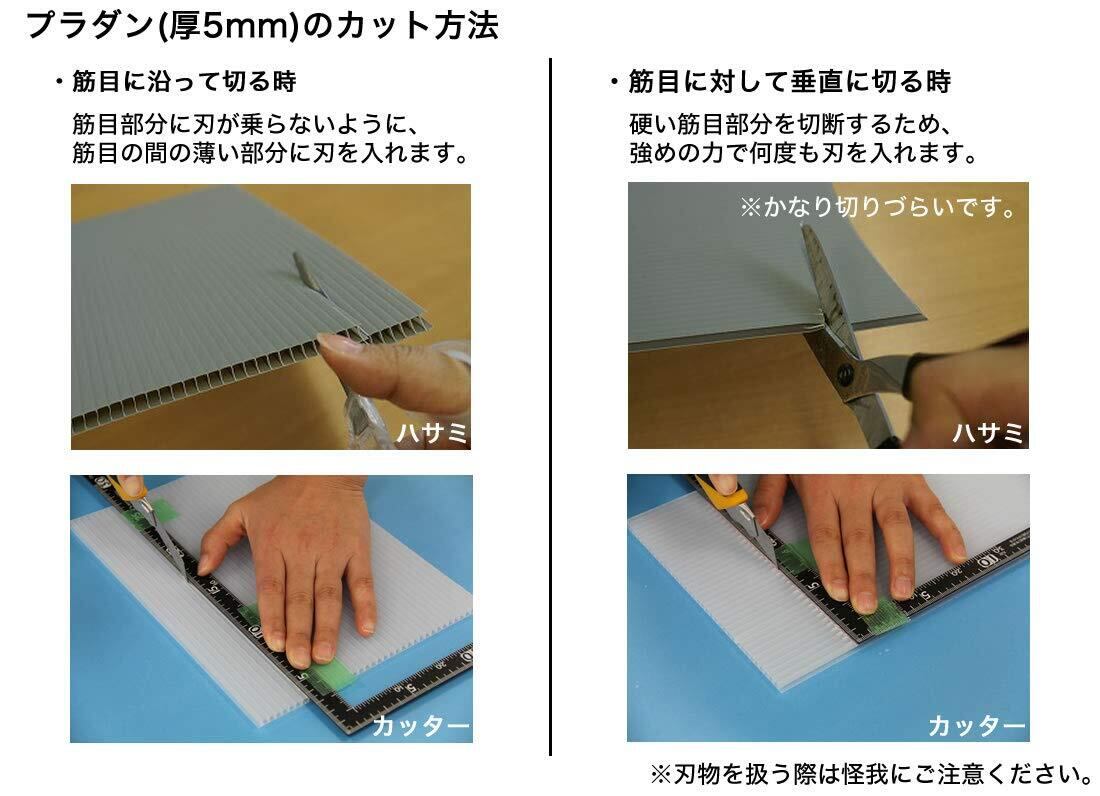 プラダン(厚5mm)のカット方法

・筋目に沿って切る時

筋目部分に刃が乗らないように、筋目の間の薄い部分に刃を入れます。

ハサミ

カッター

・筋目に対して垂直に切る時

硬い筋目部分を切断するため、強めの力で何度も刃を入れます。

※かなり切りづらいです。

ハサミ

カッター

※刃物を扱う際は怪我にご注意ください。