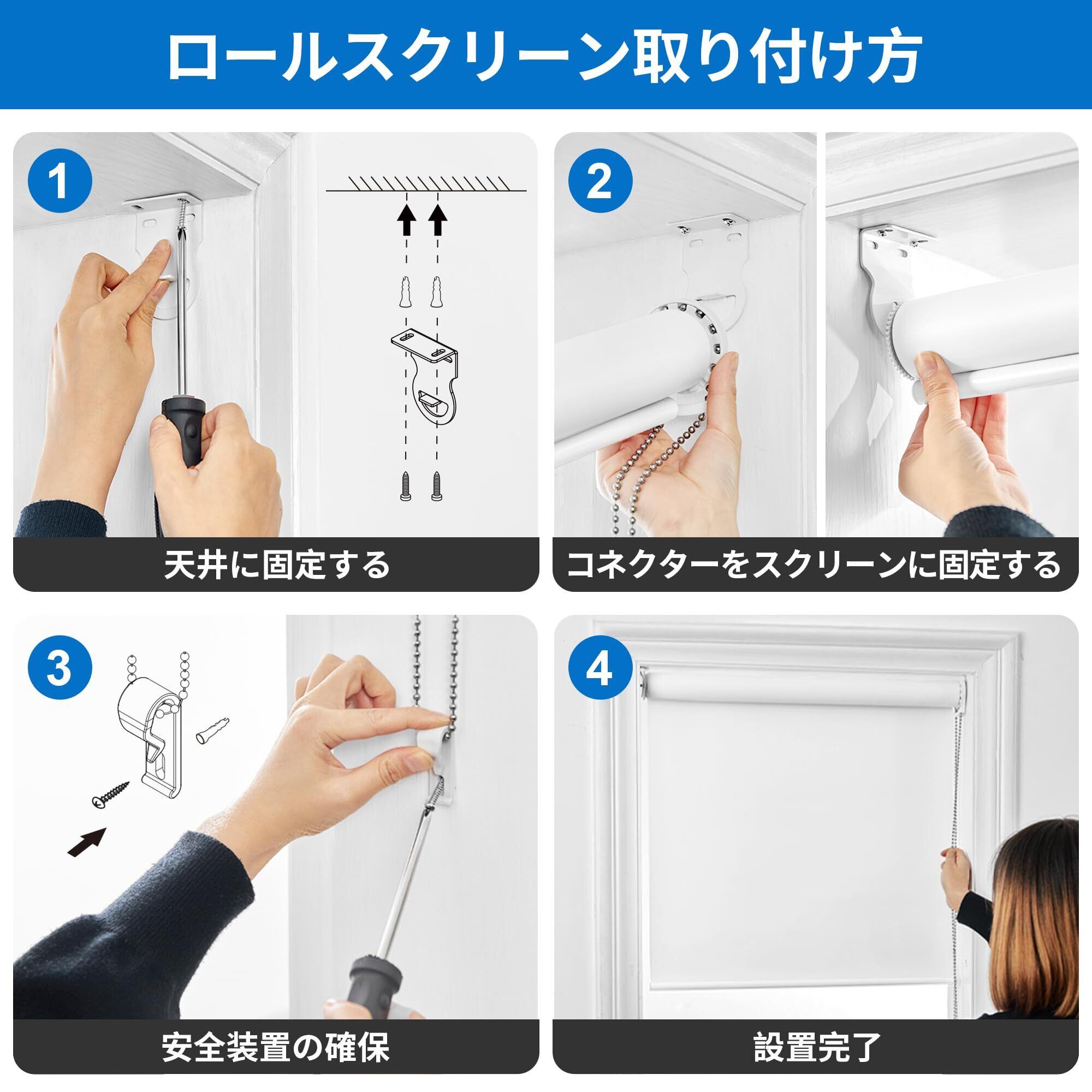 ロールスクリーン取り付け方

1

天井に固定する

2

コネクターをスクリーンに固定する

3

安全装置の確保

4

設置完了