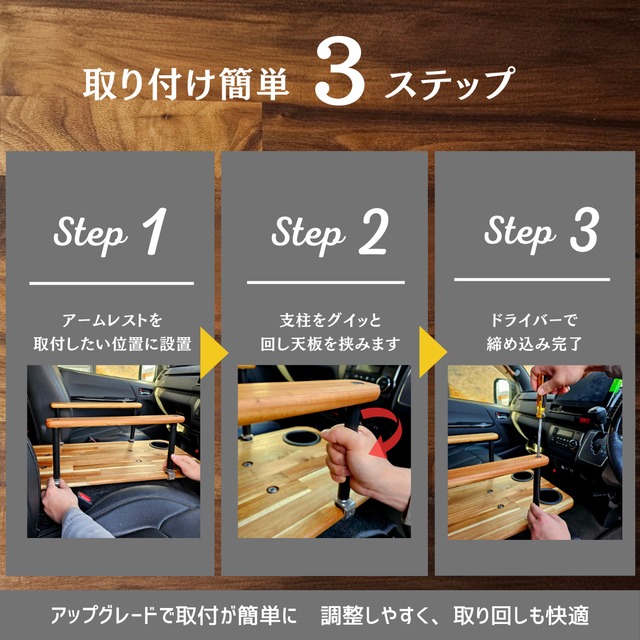 取り付け簡単 3 ステップ

Step 1

アームレストを
取付したい位置に設置

Step 2

支柱をグイッと
回し天板を挟みます

Step 3

ドライバーで
締め込み完了

アップグレードで取付が簡単に　調整しやすく、取り回しも快適