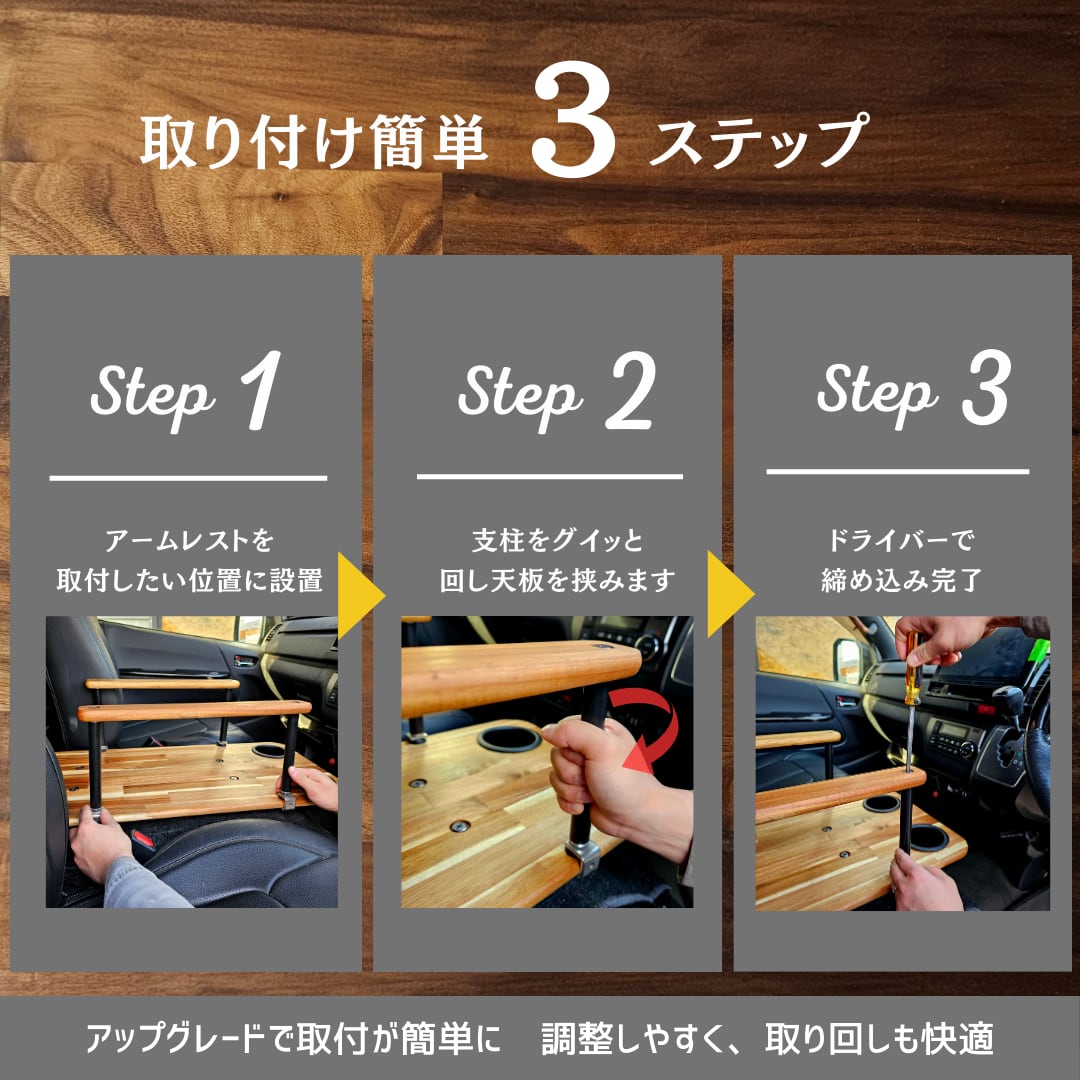 取り付け簡単 3 ステップ

Step 1

アームレストを
取付したい位置に設置

Step 2

支柱をグイッと
回し天板を挟みます

Step 3

ドライバーで
締め込み完了

アップグレードで取付が簡単に　調整しやすく、取り回しも快適