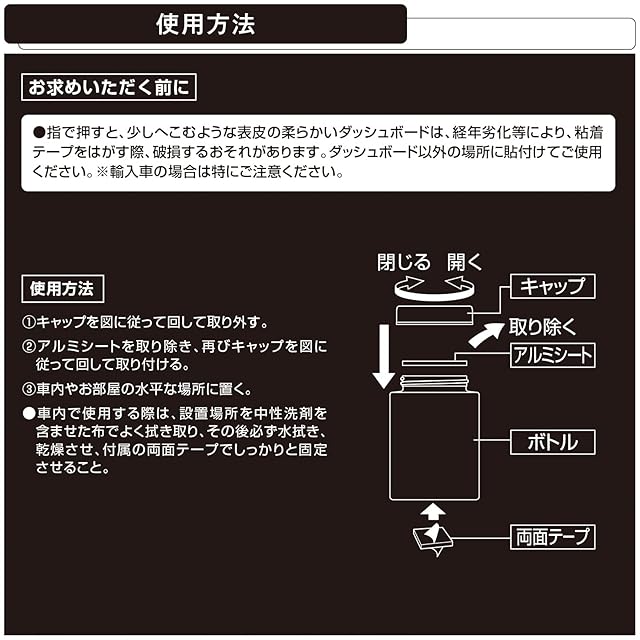 使用方法

お求めいただく前に

●指で押すと、少しへこむような表皮の柔らかいダッシュボードは、経年劣化等により、粘着テープをはがす際、破損するおそれがあります。ダッシュボード以外の場所に貼付けてご使用ください。※輸入車の場合は特にご注意ください。

使用方法

①キャップを図に従って回して取り外す。

②アルミシートを取り除き、再びキャップを図に従って回して取り付ける。

③車内やお部屋の水平な場所に置く。

●車内で使用する際は、設置場所を中性洗剤を含ませた布でよく拭き取り、その後必ず水拭き、乾燥させ、付属の両面テープでしっかりと固定させること。

閉じる 開く

キャップ

取り除く

アルミシート

ボトル

両面テープ