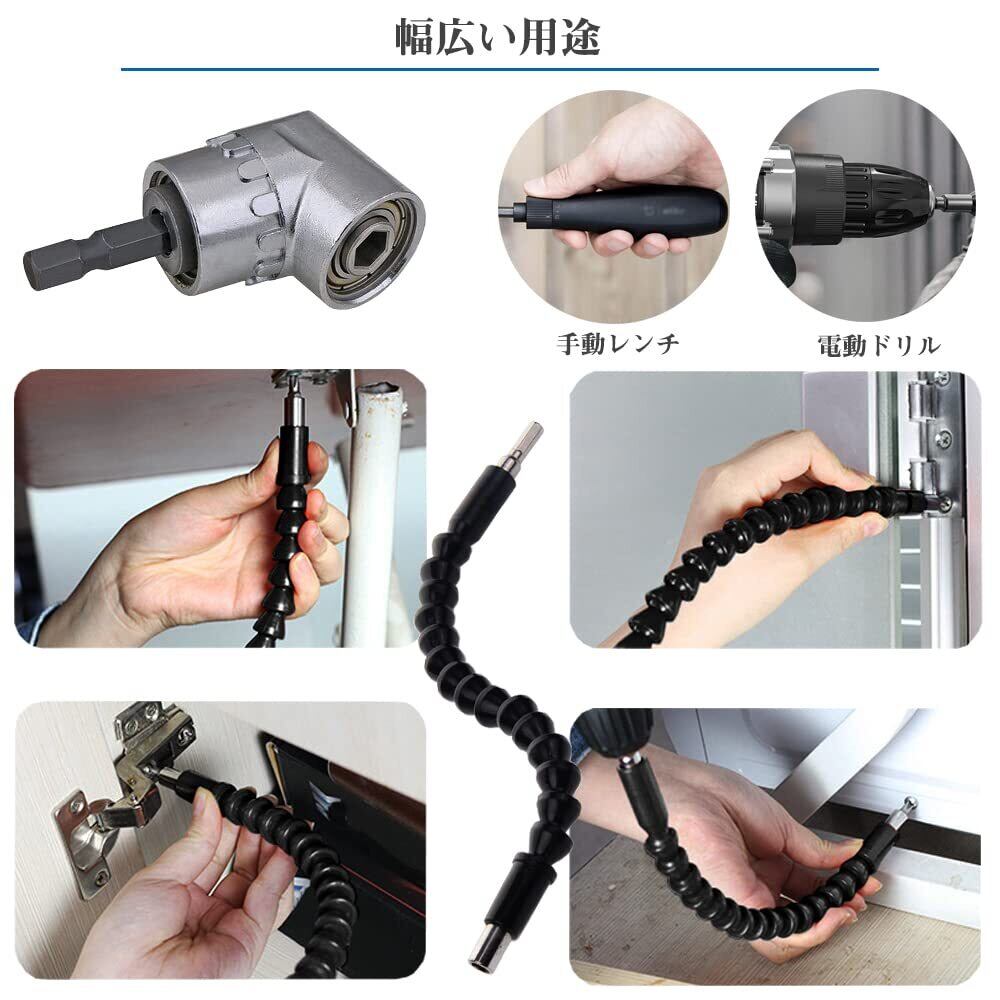 幅広い用途

手動レンチ

電動ドリル