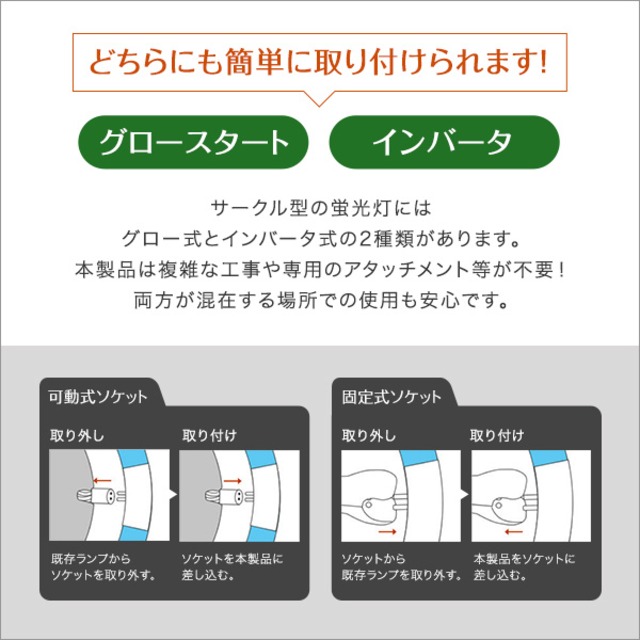 どちらにも簡単に取り付けられます!

グロースタート

インバータ

サークル型の蛍光灯には
グロー式とインバータ式の2種類があります。
本製品は複雑な工事や専用のアタッチメント等が不要!
両方が混在する場所での使用も安心です。

可動式ソケット

取り外し

既存ランプから
ソケットを取り外す。

取り付け

ソケットを本製品に
差し込む。

固定式ソケット

取り外し

ソケットから
既存ランプを取り外す。

取り付け

本製品をソケットに
差し込む。