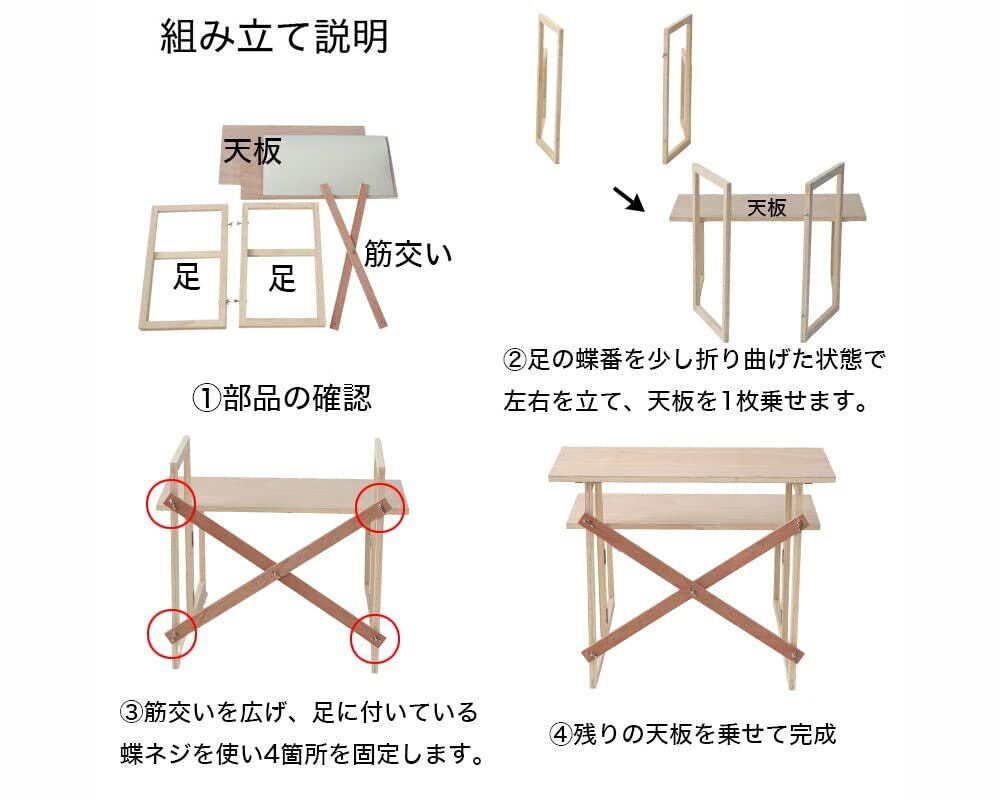 組み立て説明

天板

足

足

筋交い

①部品の確認

天板

②足の蝶番を少し折り曲げた状態で左右を立て、天板を1枚乗せます。

③筋交いを広げ、足に付いている蝶ネジを使い4箇所を固定します。

④残りの天板を乗せて完成