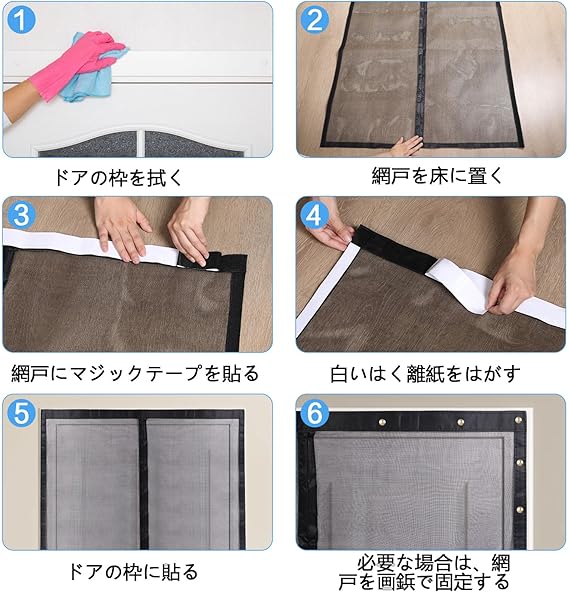 1

ドアの枠を拭く

2

網戸を床に置く

3

網戸にマジックテープを貼る

4

白いはく離紙をはがす

5

ドアの枠に貼る

6

必要な場合は、網戸を画鋲で固定する