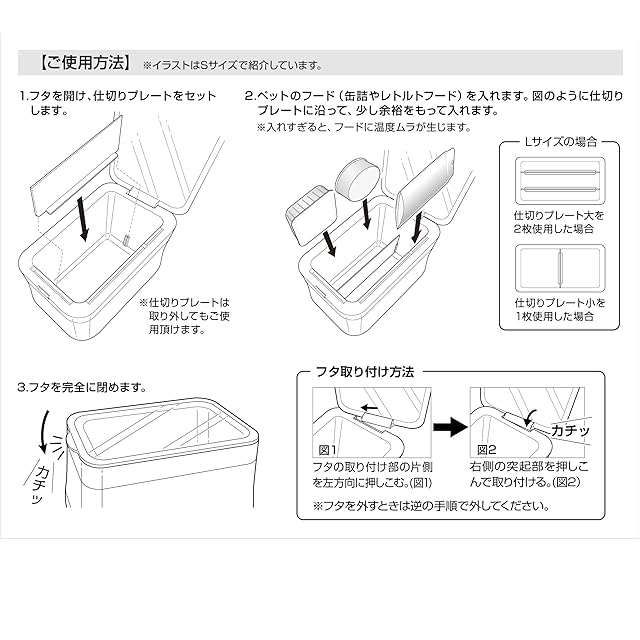 【ご使用方法】 ※イラストはSサイズで紹介しています。

1.フタを開け、仕切りプレートをセットします。

※仕切りプレートは取り外してもご使用頂けます。

2.ペットのフード（缶詰やレトルトフード）を入れます。図のように仕切りプレートに沿って、少し余裕をもって入れます。
※入れすぎると、フードに温度ムラが生じます。

Lサイズの場合

仕切りプレート大を2枚使用した場合

仕切りプレート小を1枚使用した場合

3.フタを完全に閉めます。

カチッ

フタ取り付け方法

図1
フタの取り付け部の片側を左方向に押しこむ。(図1)

カチッ
図2
右側の突起部を押しこんで取り付ける。(図2)

※フタを外すときは逆の手順で外してください。