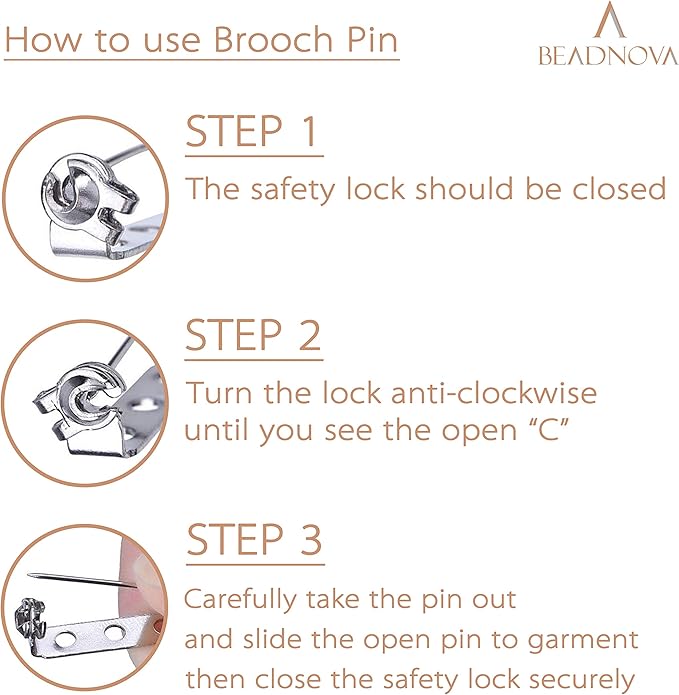 How to use Brooch Pin

BEADNOVA

STEP 1

The safety lock should be closed

STEP 2

Turn the lock anti-clockwise until you see the open “C”

STEP 3

Carefully take the pin out and slide the open pin to garment then close the safety lock securely