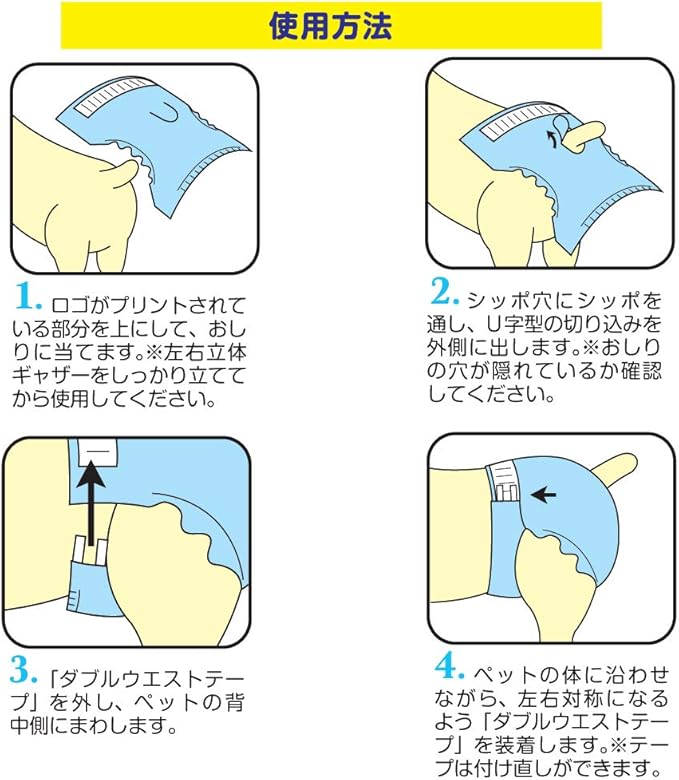 使用方法

1. ロゴがプリントされている部分を上にして、おしりに当てます。※左右立体ギャザーをしっかり立ててから使用してください。

2. シッポ穴にシッポを通し、U字型の切り込みを外側に出します。※おしりの穴が隠れているか確認してください。

3. 「ダブルウエストテープ」を外し、ペットの背中側にまわします。

4. ペットの体に沿わせながら、左右対称になるよう「ダブルウエストテープ」を装着します。※テープは付け直しができます。