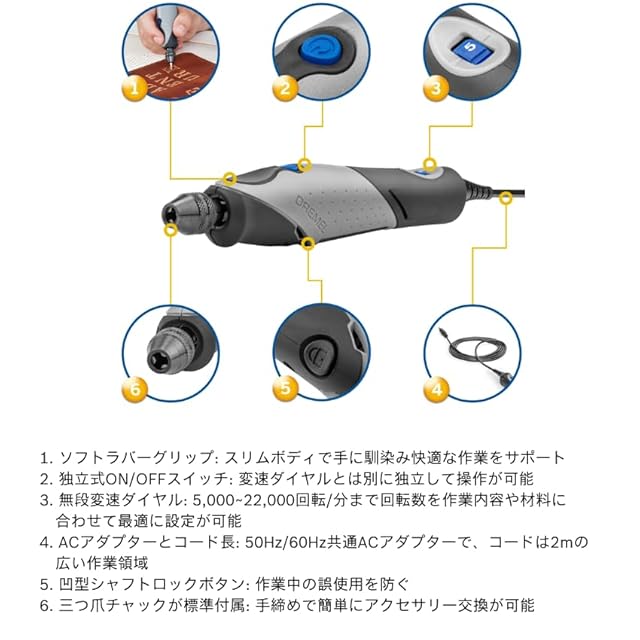 1

2

3

5

DREMEL

6

5

4

1. ソフトラバーグリップ: スリムボディで手に馴染み快適な作業をサポート
2. 独立式ON/OFFスイッチ: 変速ダイヤルとは別に独立して操作が可能
3. 無段変速ダイヤル: 5,000~22,000回転/分まで回転数を作業内容や材料に合わせて最適に設定が可能
4. ACアダプターとコード長: 50Hz/60Hz共通ACアダプターで、コードは2mの広い作業領域
5. 凹型シャフトロックボタン: 作業中の誤使用を防ぐ
6. 三つ爪チャックが標準付属: 手締めで簡単にアクセサリー交換が可能