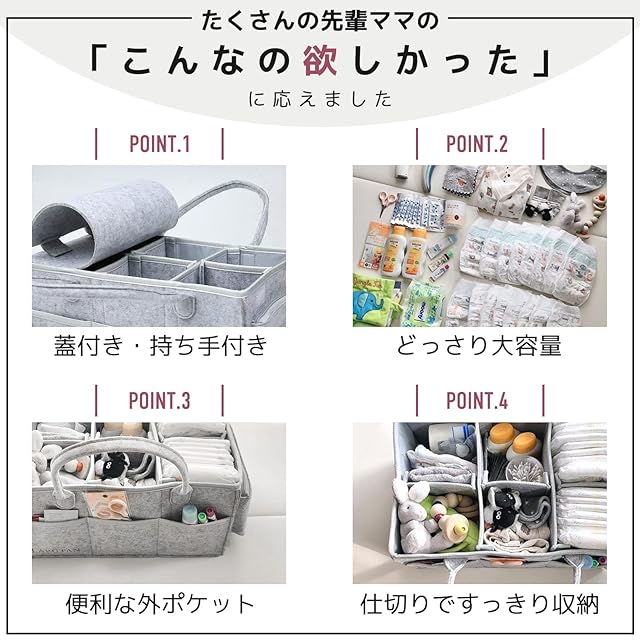 たくさんの先輩ママの

「こんなの欲しかった」

に応えました

POINT.1

蓋付き・持ち手付き

POINT.2

どっさり大容量

POINT.3

便利な外ポケット

POINT.4

仕切りですっきり収納