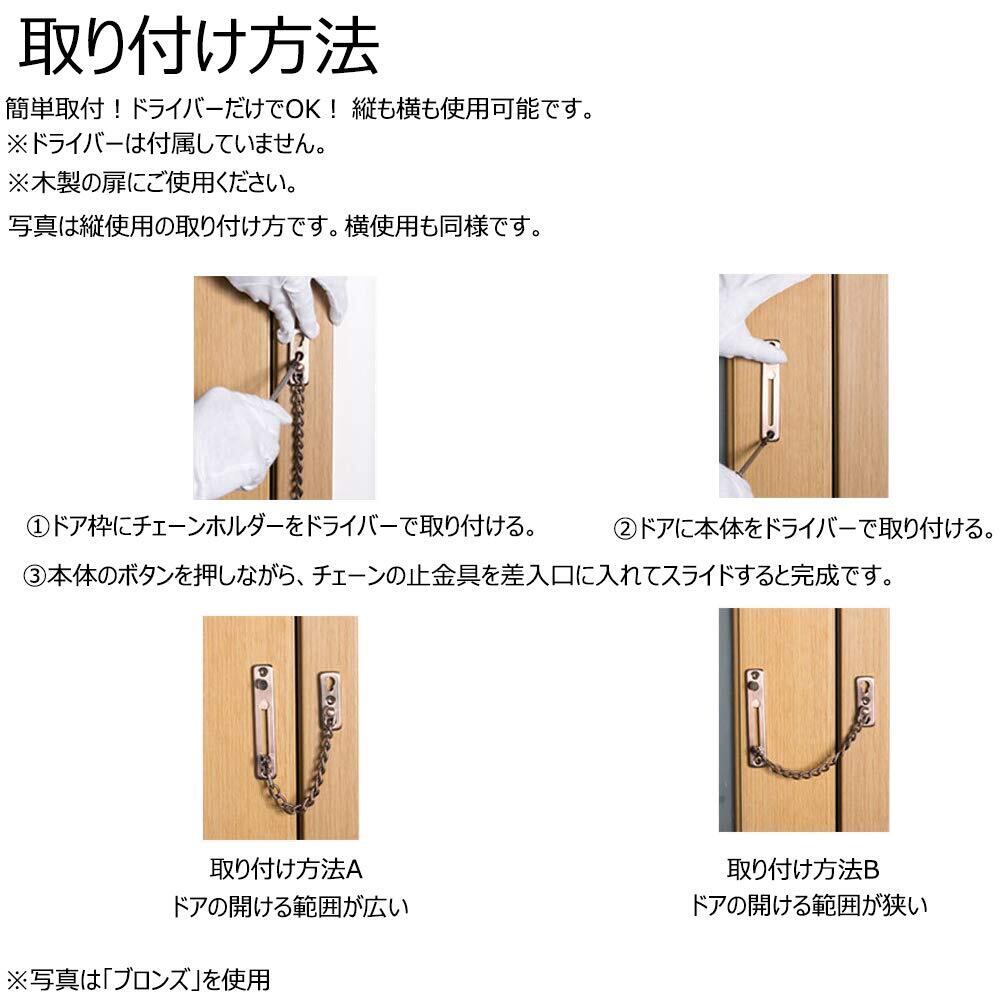 取り付け方法

簡単取付！ドライバーだけでOK！ 縦も横も使用可能です。
※ドライバーは付属していません。
※木製の扉にご使用ください。
写真は縦使用の取り付け方です。横使用も同様です。

①ドア枠にチェーンホルダーをドライバーで取り付ける。

②ドアに本体をドライバーで取り付ける。

③本体のボタンを押しながら、チェーンの止金具を差入口に入れてスライドすると完成です。

取り付け方法A
ドアの開ける範囲が広い

取り付け方法B
ドアの開ける範囲が狭い

※写真は「ブロンズ」を使用