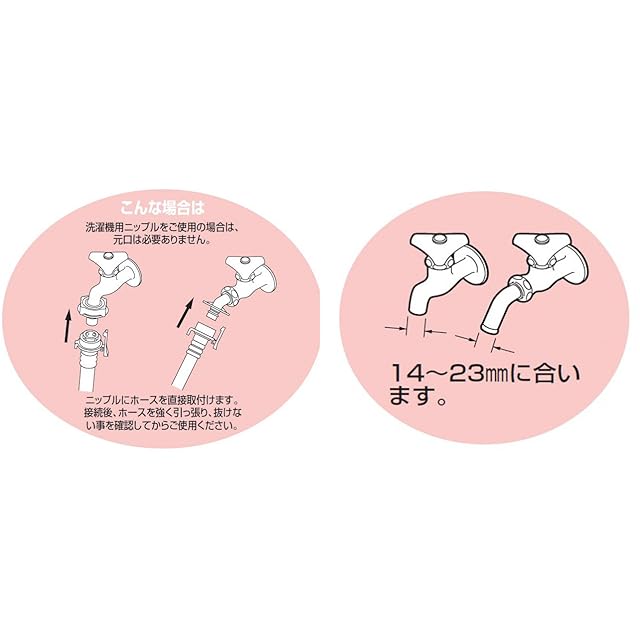 こんな場合は

洗濯機用ニップルをご使用の場合は、元口は必要ありません。

ニップルにホースを直接取付けます。接続後、ホースを強く引っ張り、抜けない事を確認してからご使用ください。

14〜23㎜に合います。