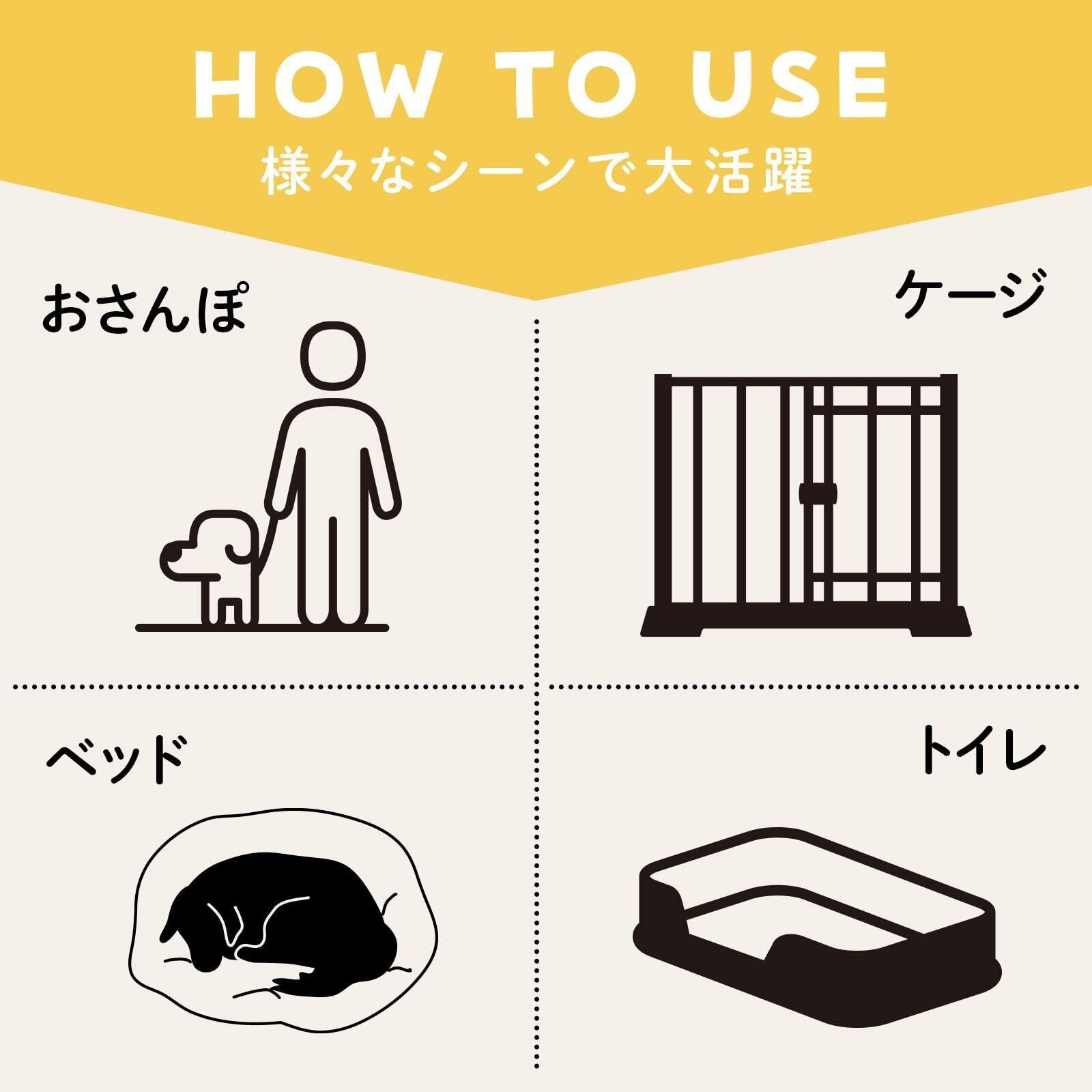 HOW TO USE
様々なシーンで大活躍

おさんぽ

ケージ

ベッド

トイレ