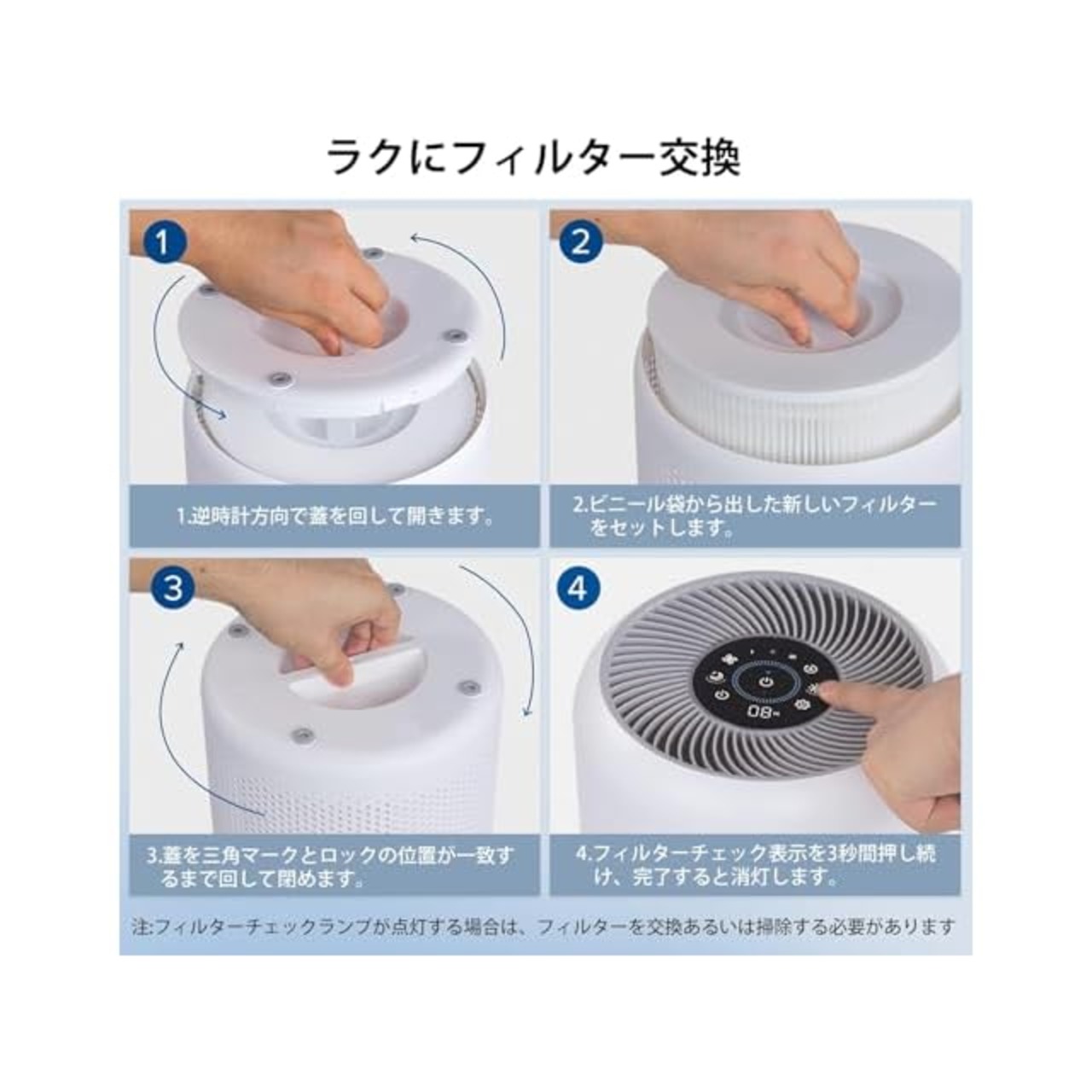 ラクにフィルター交換

1

1.逆時計方向で蓋を回して開きます。

2

2.ビニール袋から出した新しいフィルターをセットします。

3

3.蓋を三角マークとロックの位置が一致するまで回して閉めます。

4

08

4.フィルターチェック表示を3秒間押し続け、完了すると消灯します。

注:フィルターチェックランプが点灯する場合は、フィルターを交換あるいは掃除する必要があります