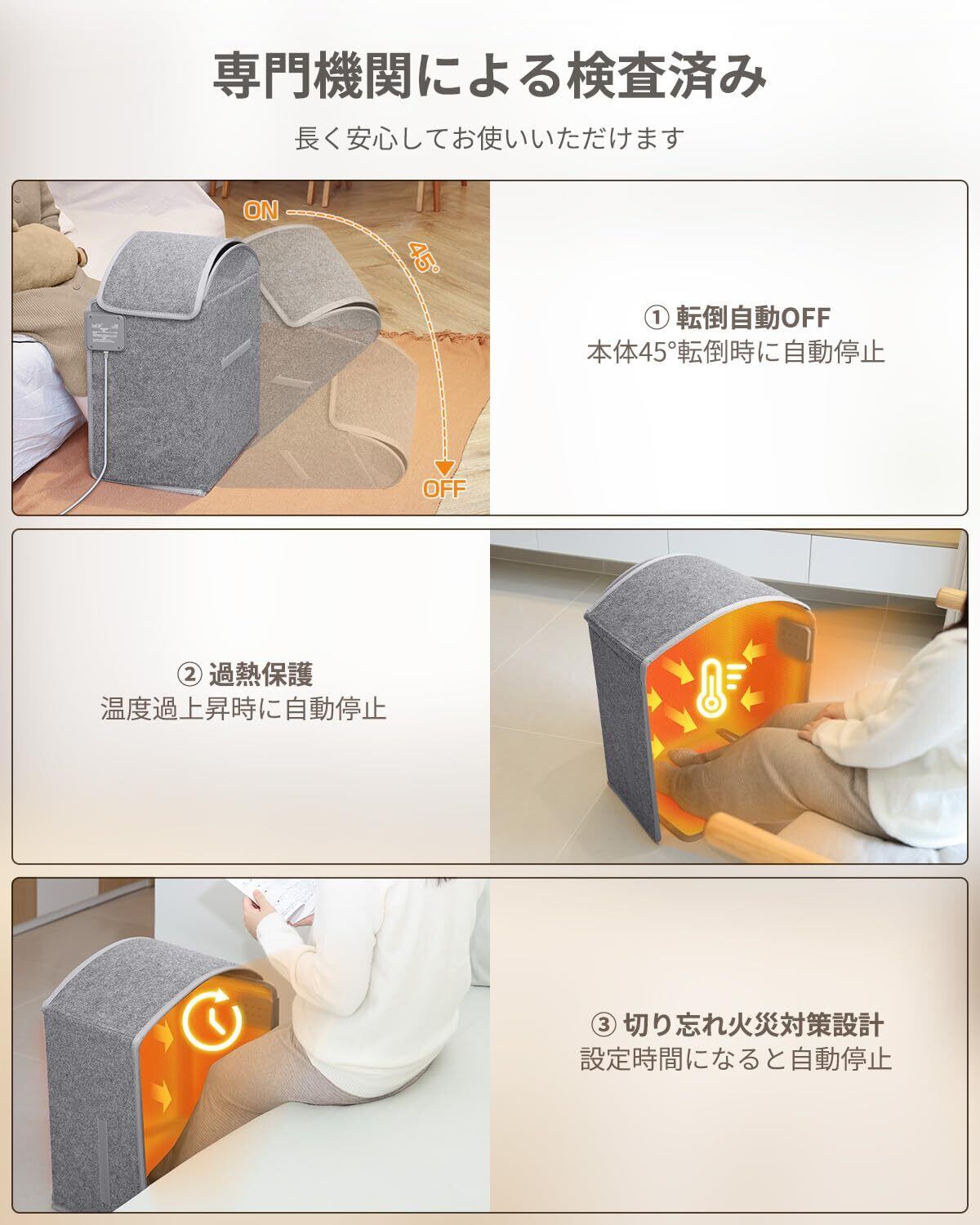 専門機関による検査済み

長く安心してお使いいただけます

ON

45°

OFF

① 転倒自動OFF
本体45°転倒時に自動停止

② 過熱保護
温度過上昇時に自動停止

③ 切り忘れ火災対策設計
設定時間になると自動停止