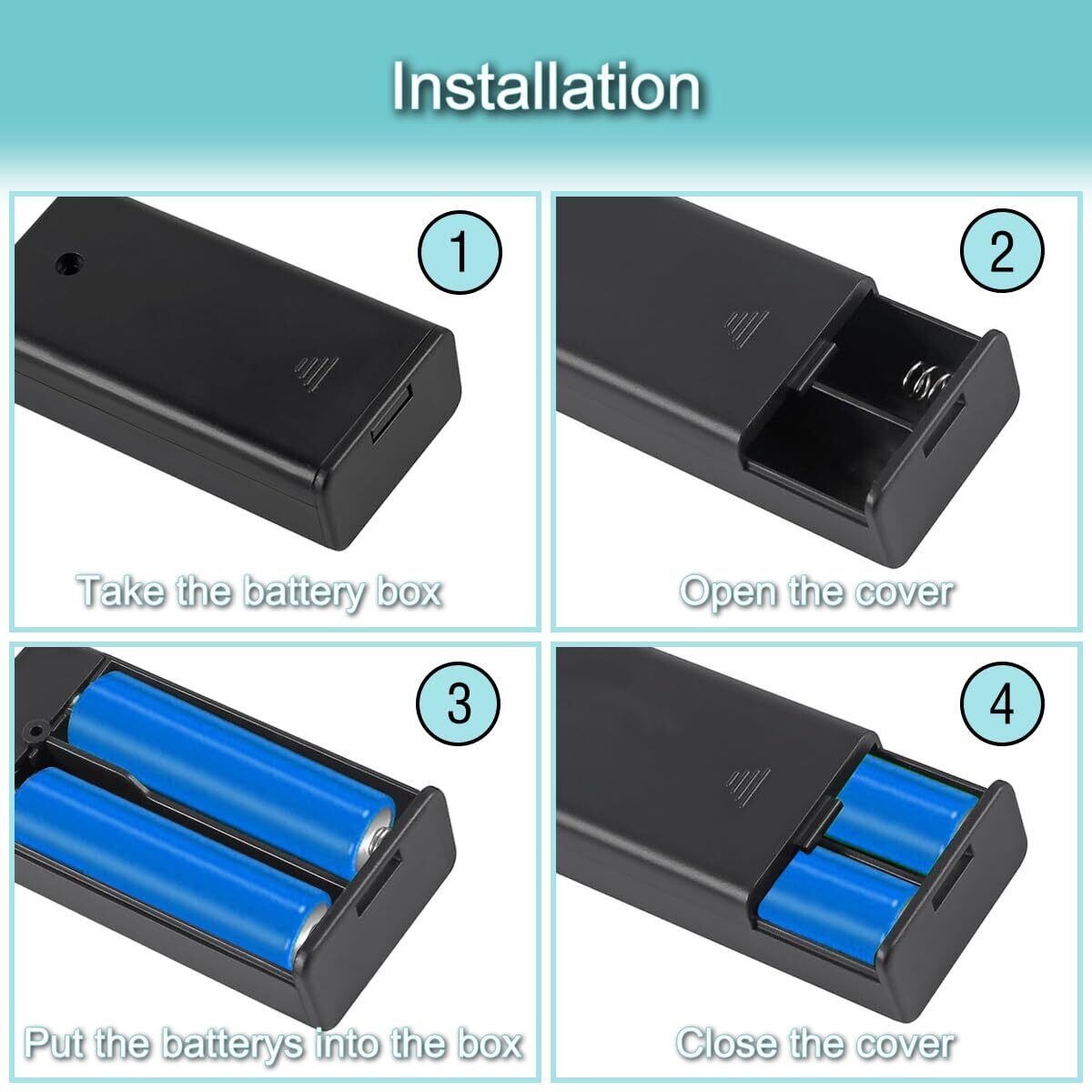 Installation

1

Take the battery box

2

Open the cover

3

Put the batterys into the box

4

Close the cover