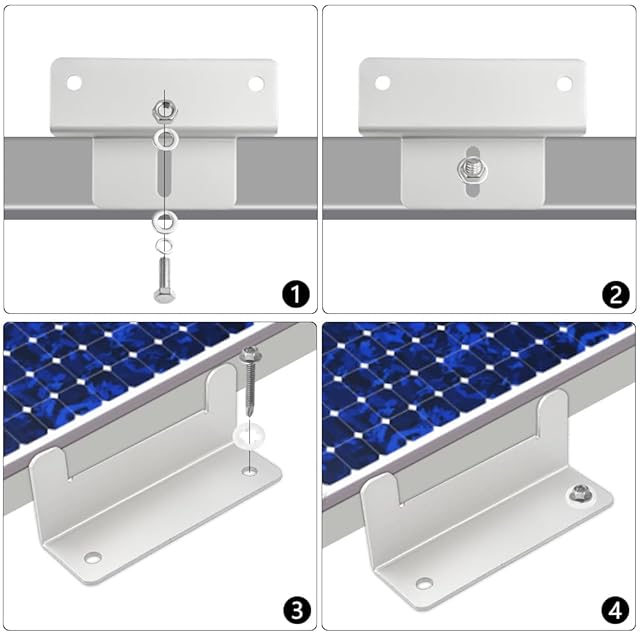 1

2

3

4