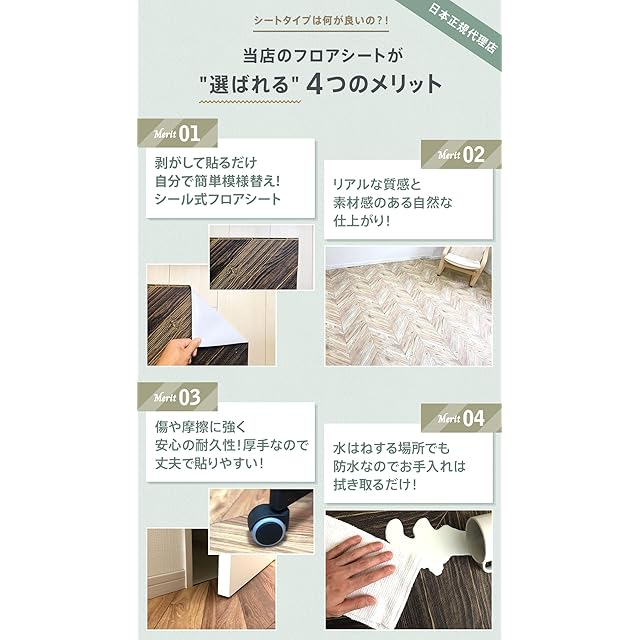 シートタイプは何が良いの?!

日本正規代理店

当店のフロアシートが
"選ばれる" 4つのメリット

Merit 01

剥がして貼るだけ
自分で簡単模様替え!
シール式フロアシート

Merit 02

リアルな質感と
素材感のある自然な
仕上がり!

Merit 03

傷や摩擦に強く
安心の耐久性!厚手なので
丈夫で貼りやすい!

Merit 04

水はねする場所でも
防水なのでお手入れは
拭き取るだけ!