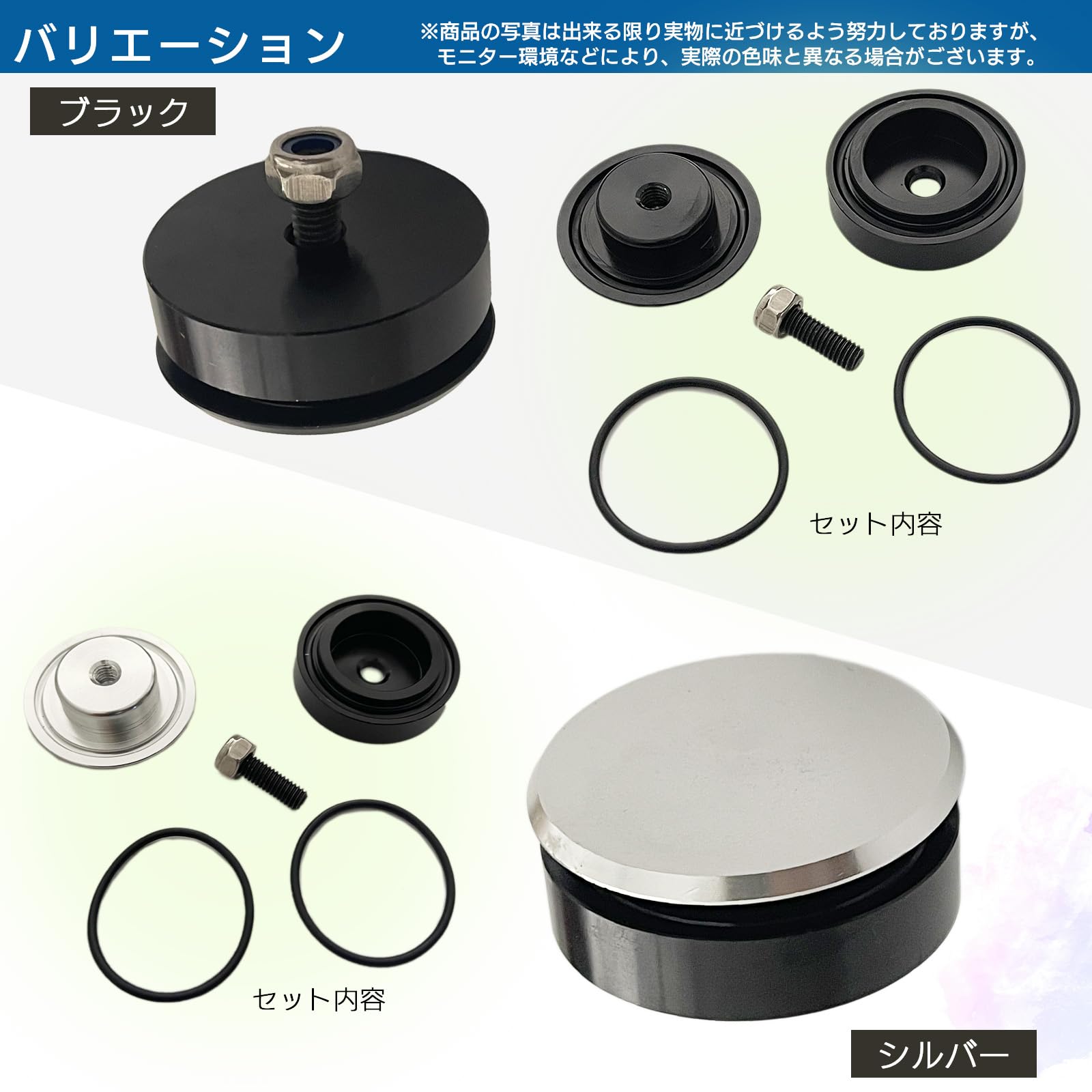 バリエーション

※商品の写真は出来る限り実物に近づけるよう努力しておりますが、モニター環境などにより、実際の色味と異なる場合がございます。

ブラック

セット内容

セット内容

シルバー