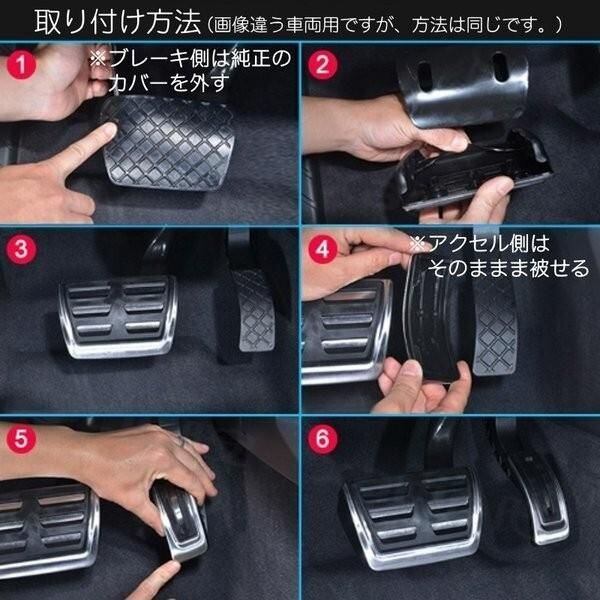 取り付け方法（画像違う車両用ですが、方法は同じです。）

1
※ブレーキ側は純正のカバーを外す

2

3

4
※アクセル側はそのままま被せる

5

6