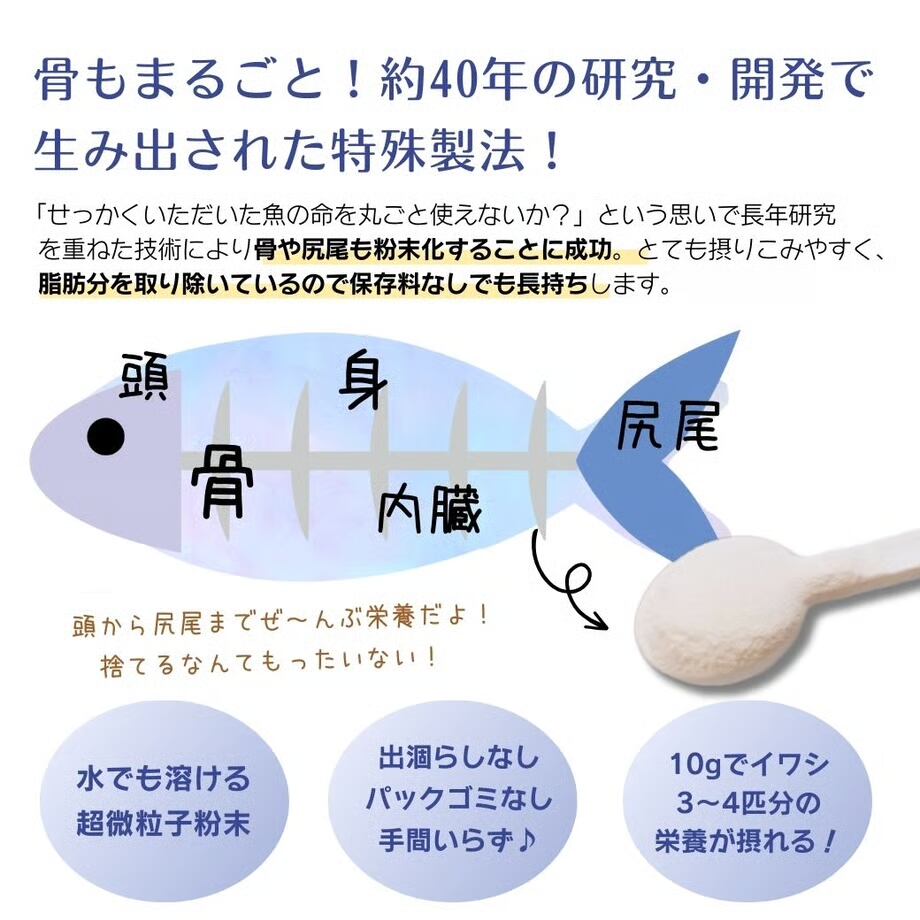 骨もまるごと！約40年の研究・開発で生み出された特殊製法！

「せっかくいただいた魚の命を丸ごと使えないか？」という思いで長年研究を重ねた技術により骨や尻尾も粉末化することに成功。とても摂りこみやすく、脂肪分を取り除いているので保存料なしでも長持ちします。

頭

身

尻尾

骨

内臓

頭から尻尾までぜ〜んぶ栄養だよ！
捨てるなんてもったいない！

水でも溶ける
超微粒子粉末

出涸らしなし
パックゴミなし
手間いらず♪

10gでイワシ
3〜4匹分の
栄養が摂れる！