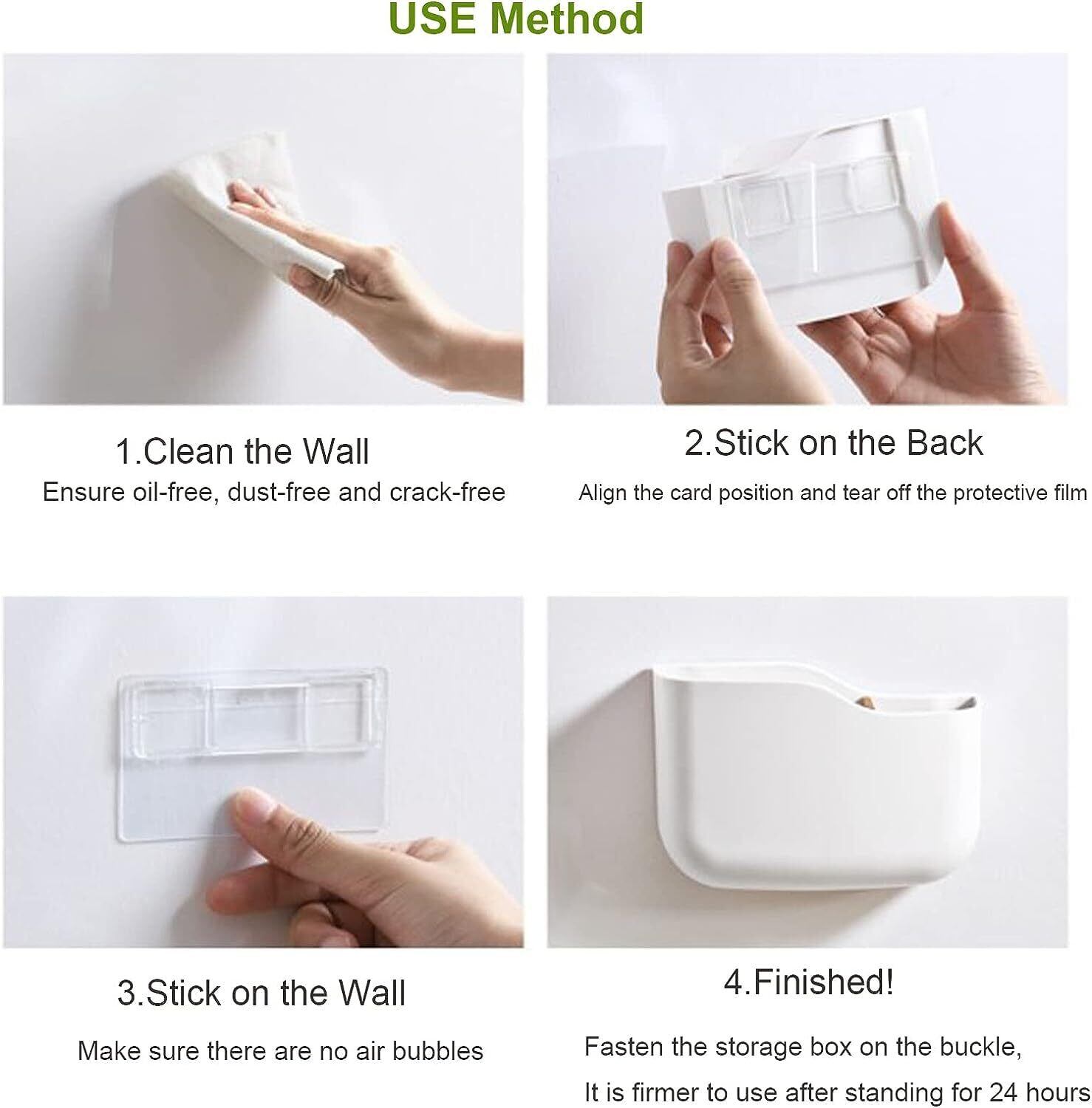 USE Method

1.Clean the Wall
Ensure oil-free, dust-free and crack-free

2.Stick on the Back
Align the card position and tear off the protective film

3.Stick on the Wall
Make sure there are no air bubbles

4.Finished!
Fasten the storage box on the buckle,
It is firmer to use after standing for 24 hours