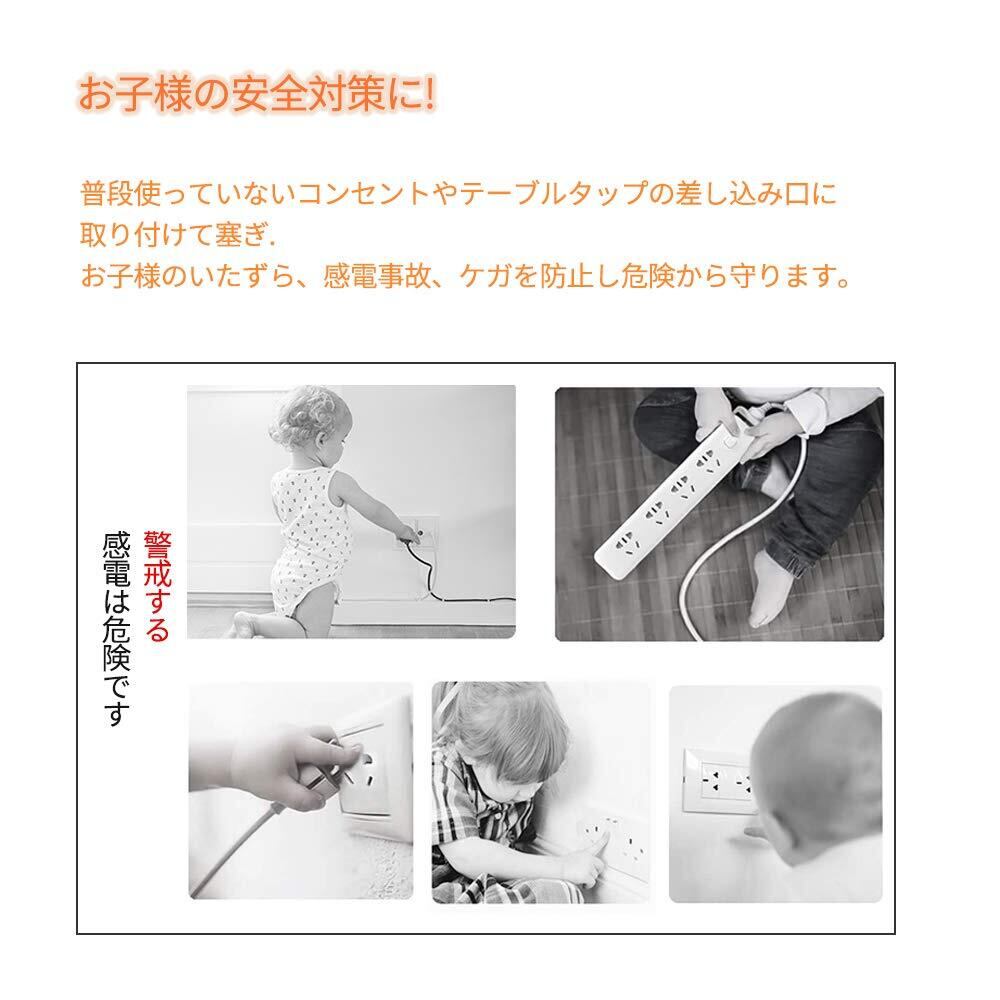 お子様の安全対策に!

普段使っていないコンセントやテーブルタップの差し込み口に取り付けて塞ぎ.
お子様のいたずら、感電事故、ケガを防止し危険から守ります。

警戒する
感電は危険です