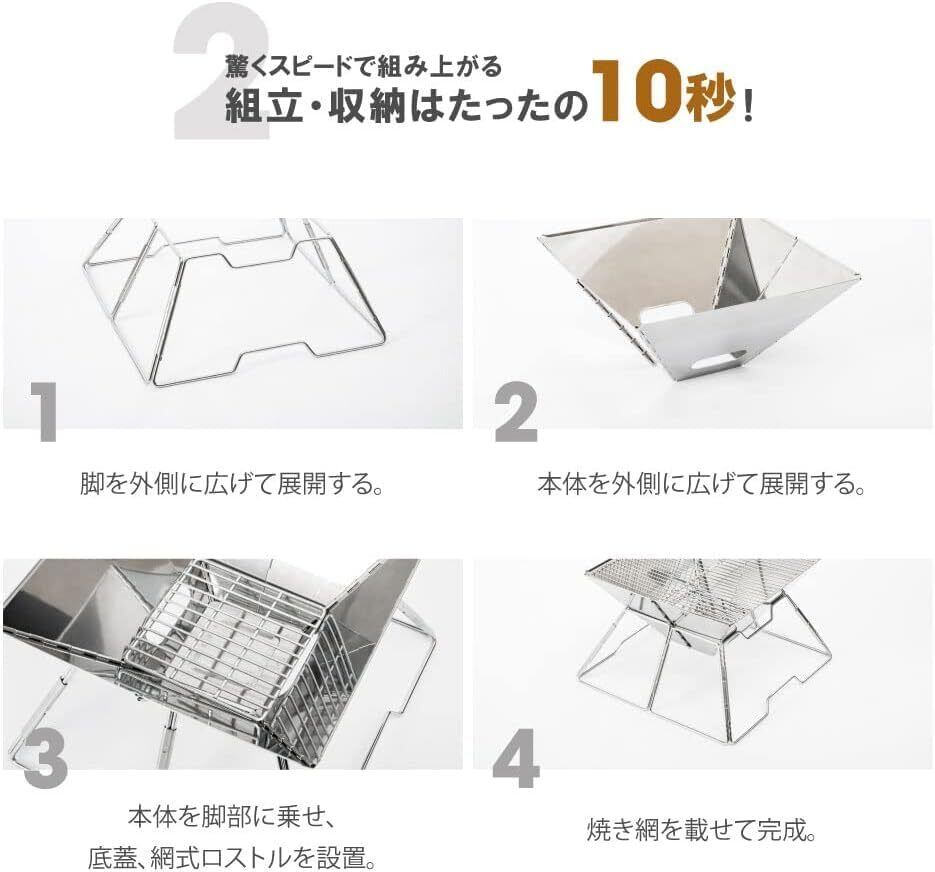 2

驚くスピードで組み上がる
組立・収納はたったの10秒！

1

脚を外側に広げて展開する。

2

本体を外側に広げて展開する。

3

本体を脚部に乗せ、
底蓋、網式ロストルを設置。

4

焼き網を載せて完成。