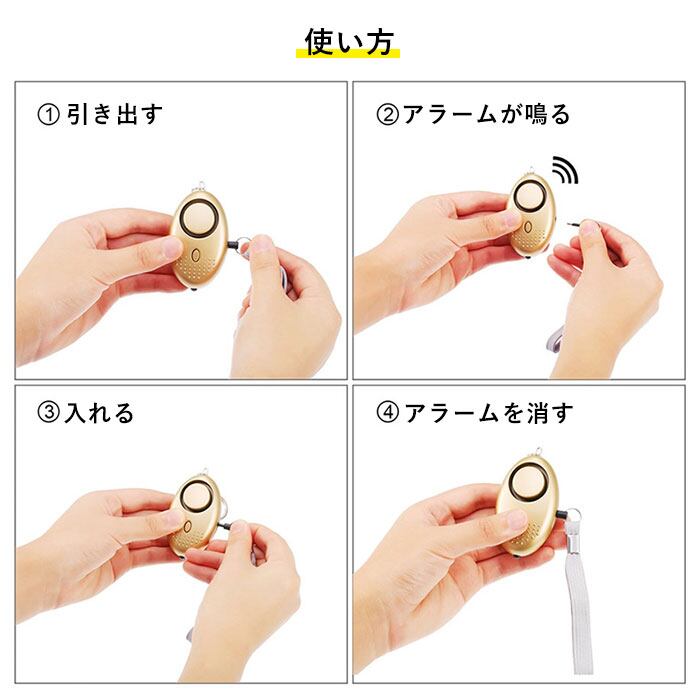 使い方

① 引き出す

②アラームが鳴る

③入れる

④アラームを消す