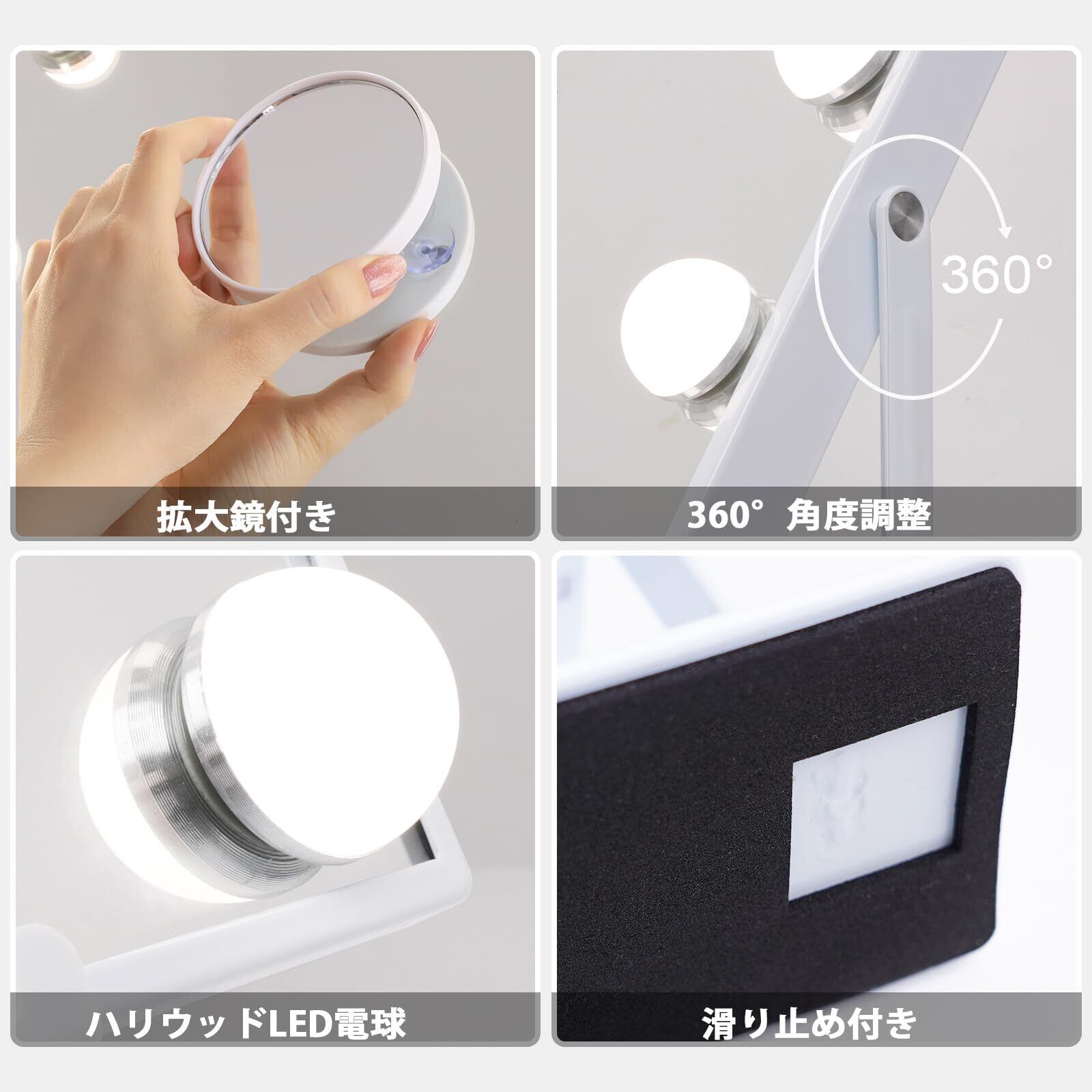 拡大鏡付き

360°

360° 角度調整

ハリウッドLED電球

滑り止め付き