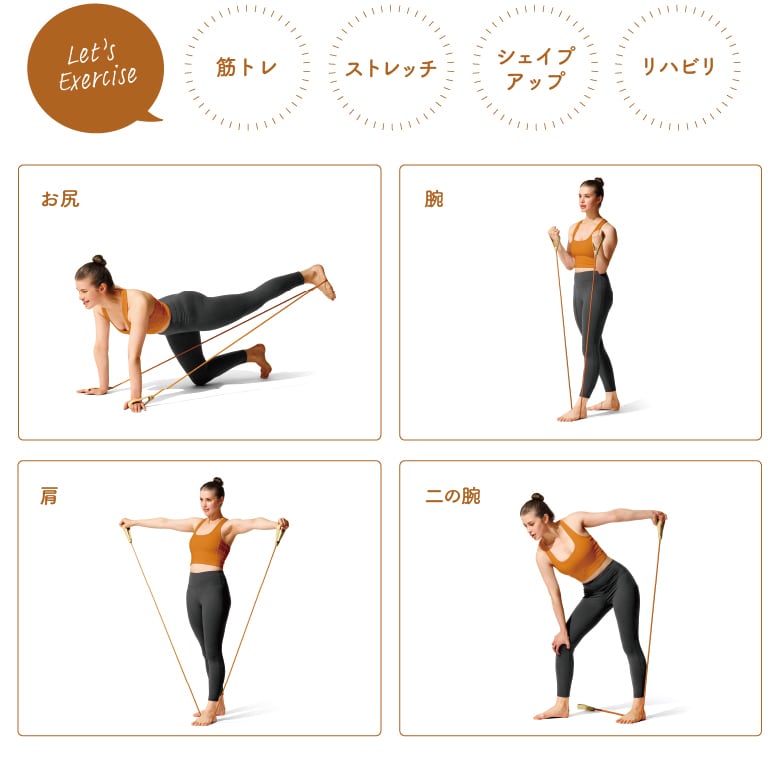 Let's Exercise

筋トレ

ストレッチ

シェイプアップ

リハビリ

お尻

腕

肩

二の腕