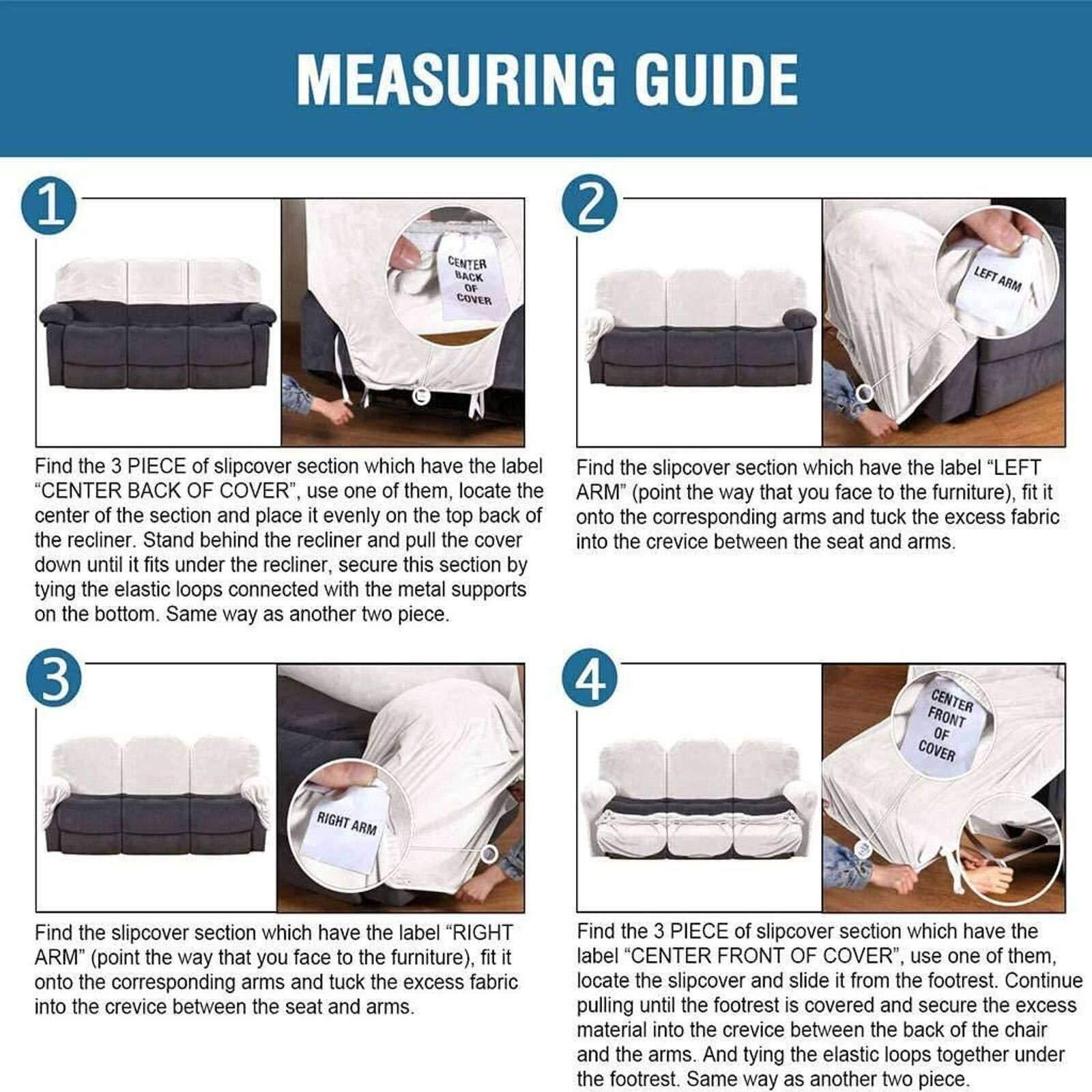 MEASURING GUIDE

1

CENTER BACK OF COVER

Find the 3 PIECE of slipcover section which have the label "CENTER BACK OF COVER", use one of them, locate the center of the section and place it evenly on the top back of the recliner. Stand behind the recliner and pull the cover down until it fits under the recliner, secure this section by tying the elastic loops connected with the metal supports on the bottom. Same way as another two piece.

2

LEFT ARM

Find the slipcover section which have the label "LEFT ARM" (point the way that you face to the furniture), fit it onto the corresponding arms and tuck the excess fabric into the crevice between the seat and arms.

3

RIGHT ARM

Find the slipcover section which have the label "RIGHT ARM" (point the way that you face to the furniture), fit it onto the corresponding arms and tuck the excess fabric into the crevice between the seat and arms.

4

CENTER FRONT OF COVER

Find the 3 PIECE of slipcover section which have the label "CENTER FRONT OF COVER", use one of them, locate the slipcover and slide it from the footrest. Continue pulling until the footrest is covered and secure the excess material into the crevice between the back of the chair and the arms. And tying the elastic loops together under the footrest. Same way as another two piece.