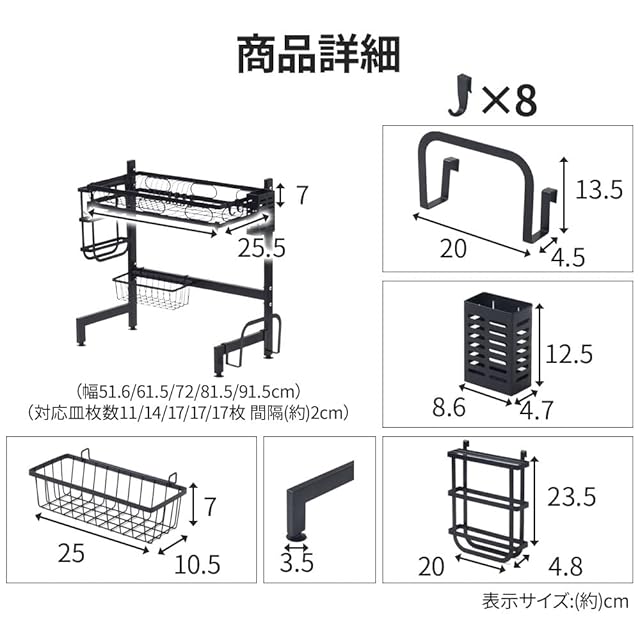 商品詳細

×8

7

25.5

（幅51.6/61.5/72/81.5/91.5cm）
（対応皿枚数11/14/17/17/17枚 間隔(約)2cm）

13.5

20

4.5

12.5

8.6

4.7

7

25

10.5

3.5

23.5

20

4.8

表示サイズ:(約)cm