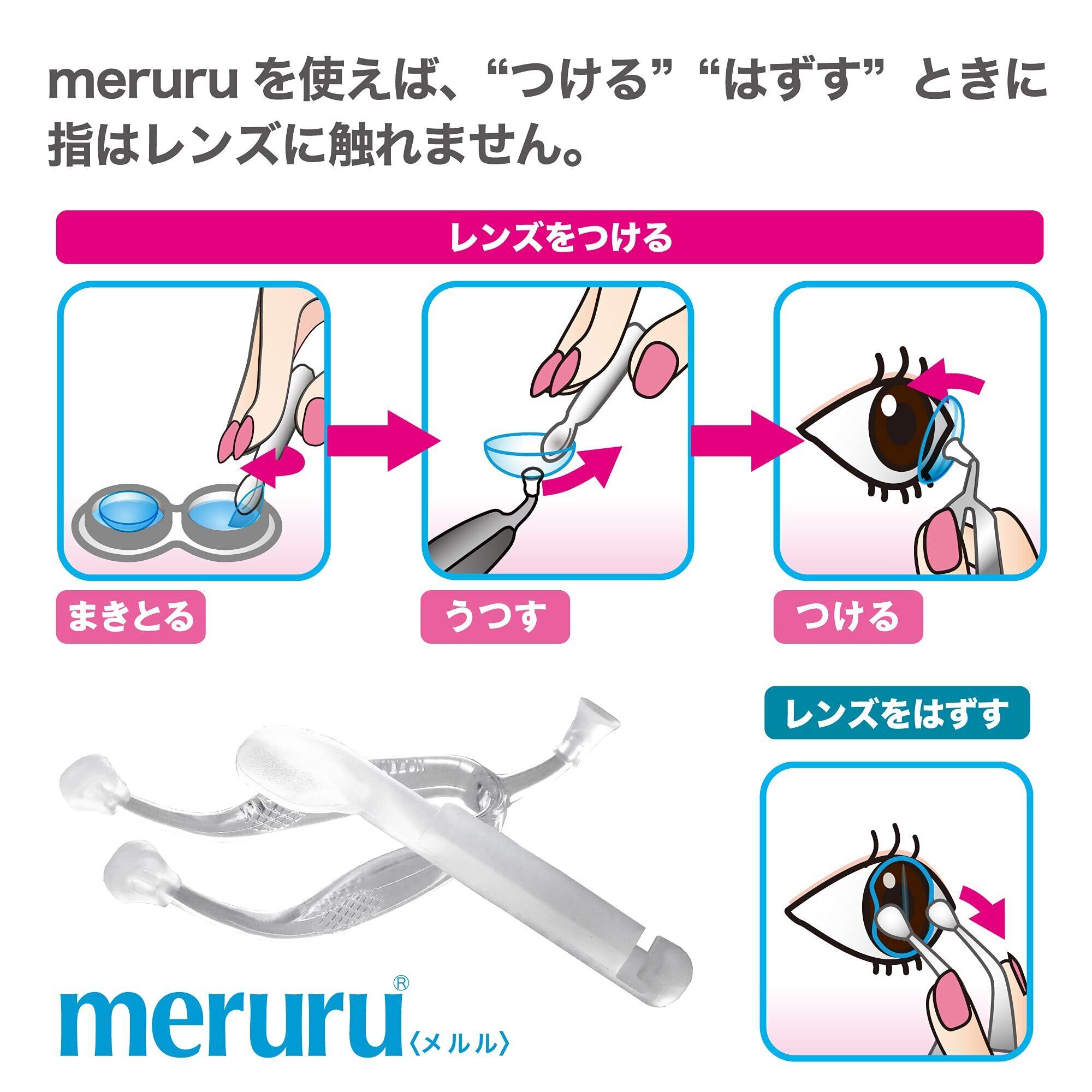 meruru を使えば、“つける”“はずす”ときに指はレンズに触れません。

レンズをつける

まきとる

うつす

つける

レンズをはずす

meruru®〈メルル〉