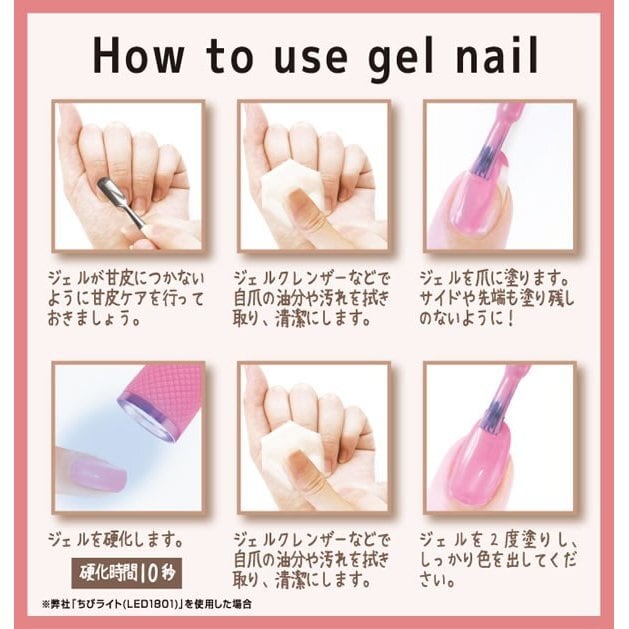 How to use gel nail

ジェルが甘皮につかないように甘皮ケアを行っておきましょう。

ジェルクレンザーなどで自爪の油分や汚れを拭き取り、清潔にします。

ジェルを爪に塗ります。サイドや先端も塗り残しのないように！

ジェルを硬化します。

硬化時間10秒

ジェルクレンザーなどで自爪の油分や汚れを拭き取り、清潔にします。

ジェルを2度塗りし、しっかり色を出してください。

※弊社「ちびライト(LED1801)」を使用した場合