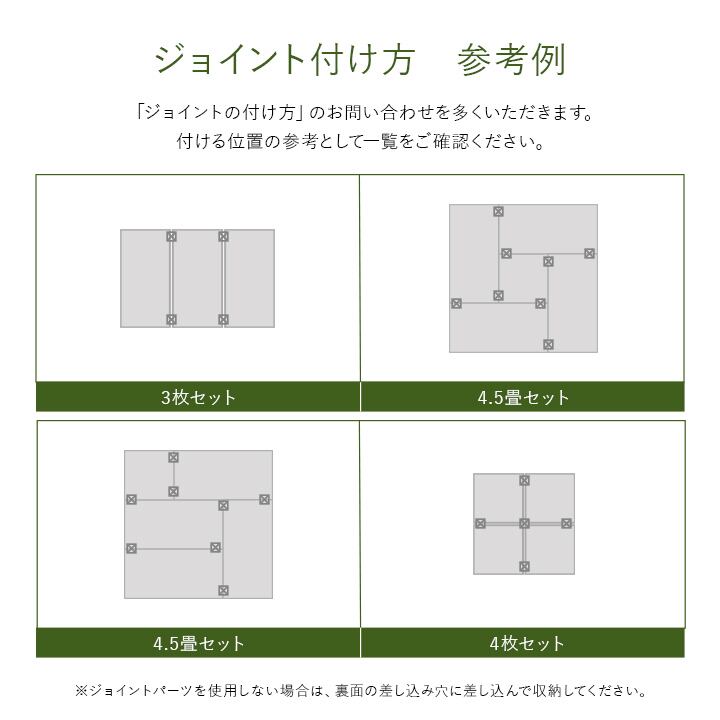 ジョイント付け方　参考例

「ジョイントの付け方」のお問い合わせを多くいただきます。
付ける位置の参考として一覧をご確認ください。

3枚セット

4.5畳セット

4.5畳セット

4枚セット

※ジョイントパーツを使用しない場合は、裏面の差し込み穴に差し込んで収納してください。