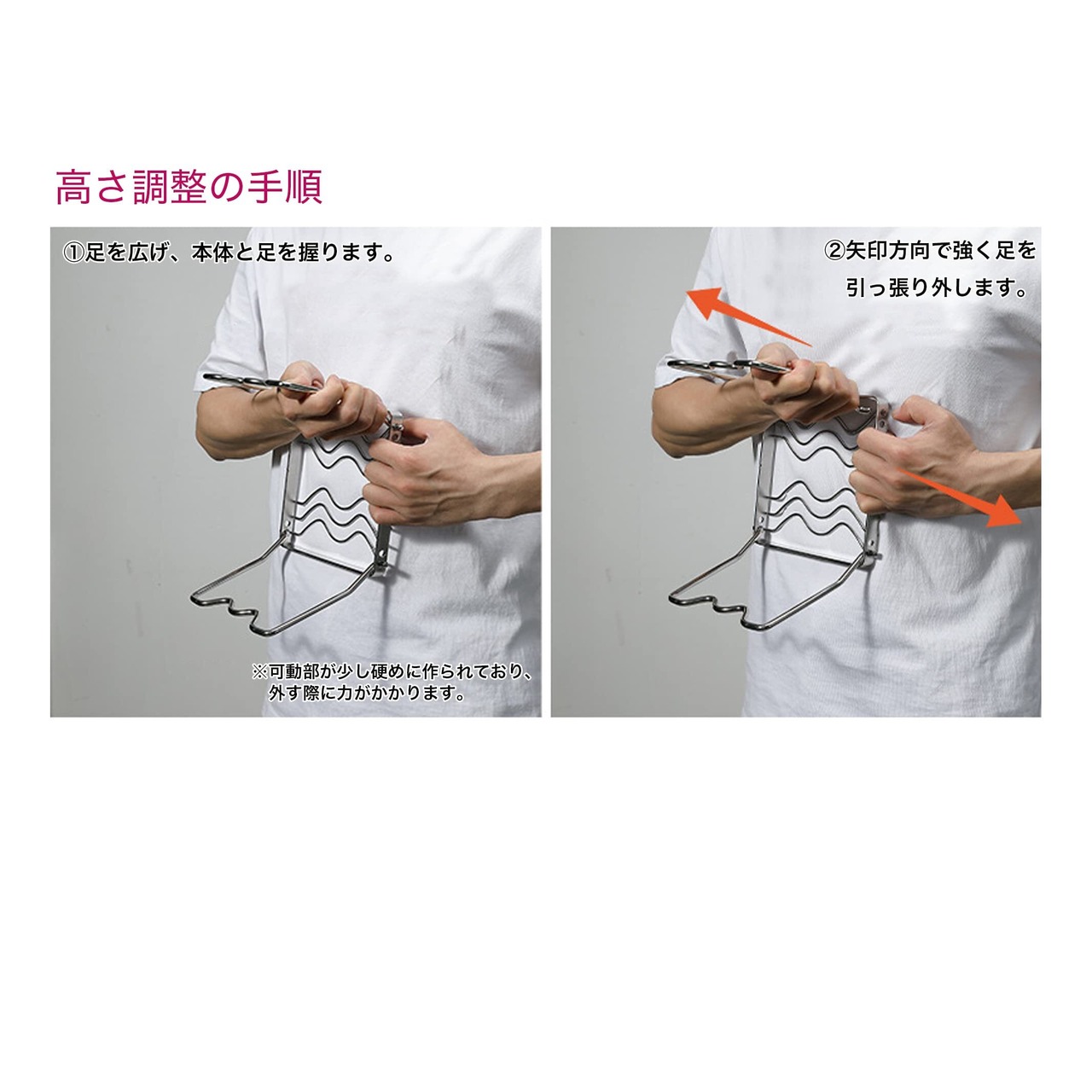 高さ調整の手順

①足を広げ、本体と足を握ります。

※可動部が少し硬めに作られており、外す際に力がかかります。

②矢印方向で強く足を引っ張り外します。