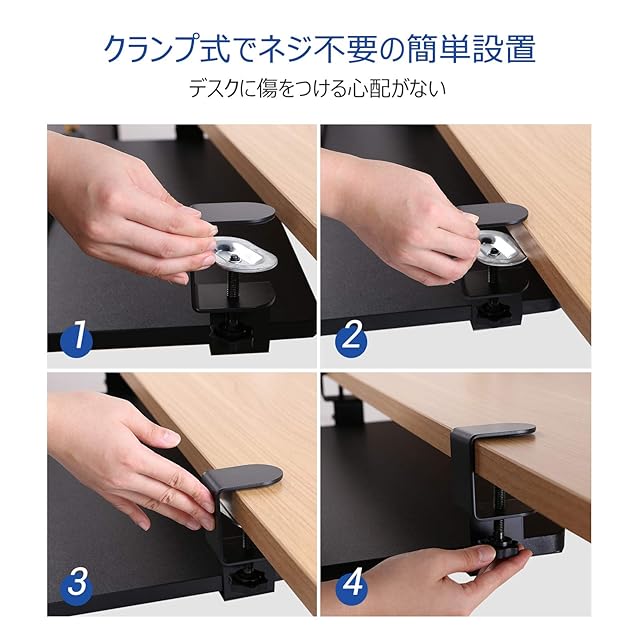 クランプ式でネジ不要の簡単設置
デスクに傷をつける心配がない

1

2

3

4