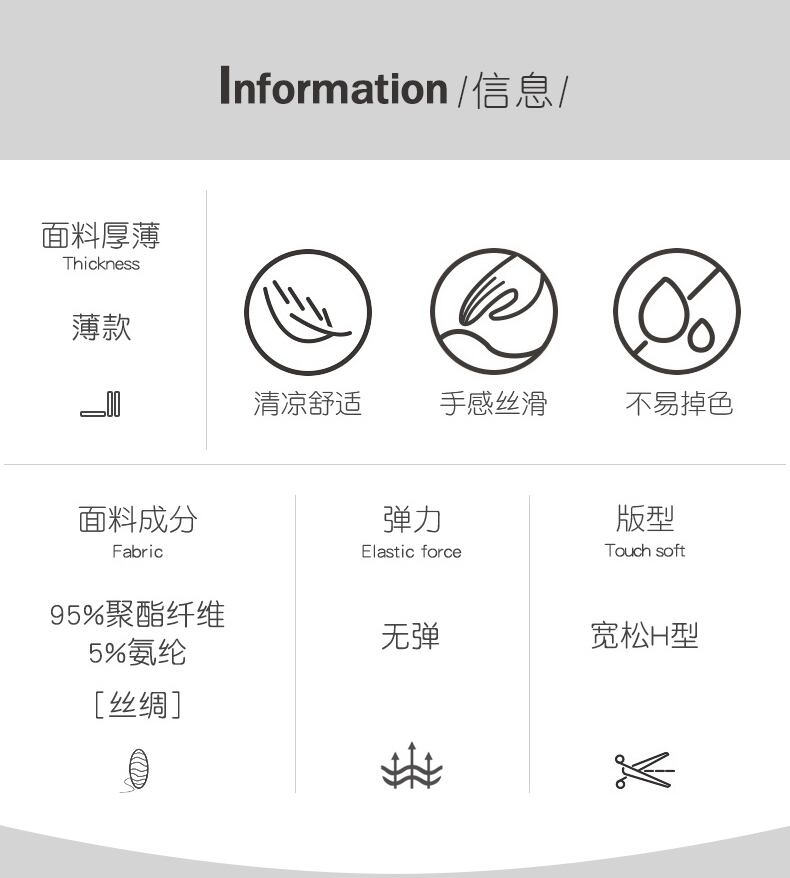 Information /信息/

面料厚薄
Thickness

薄款

清凉舒适

手感丝滑

不易掉色

面料成分
Fabric

95%聚酯纤维
5%氨纶

[丝绸]

弹力
Elastic force

无弹

版型
Touch soft

宽松H型