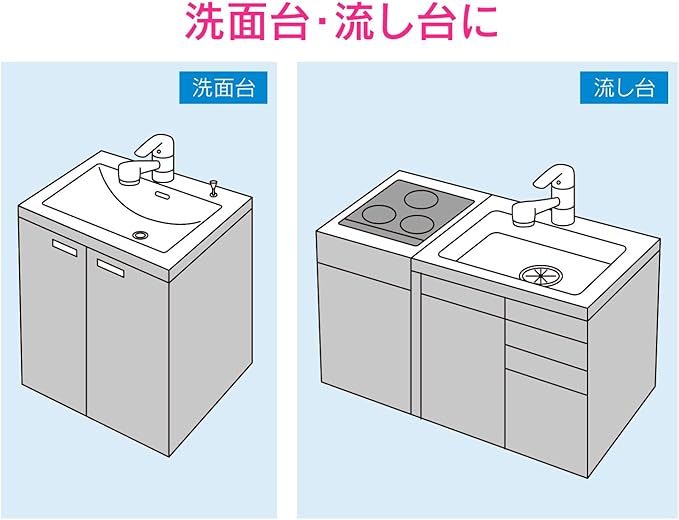 洗面台･流し台に

洗面台

流し台