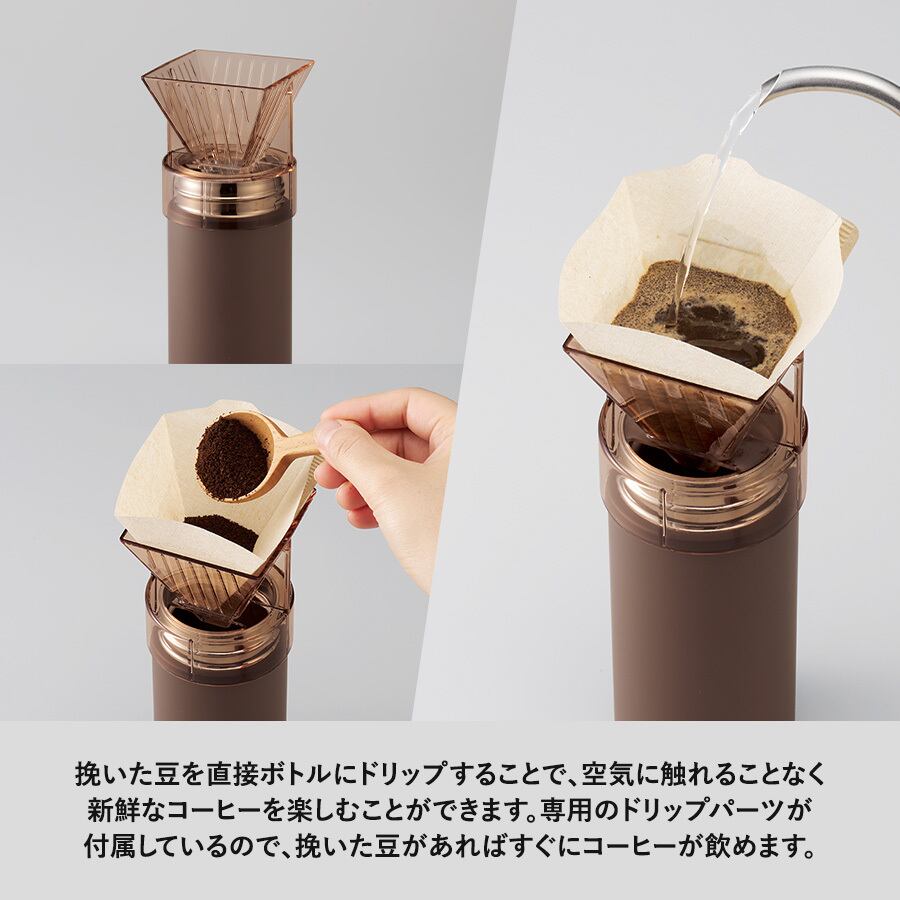 挽いた豆を直接ボトルにドリップすることで、空気に触れることなく新鮮なコーヒーを楽しむことができます。専用のドリップパーツが付属しているので、挽いた豆があればすぐにコーヒーが飲めます。