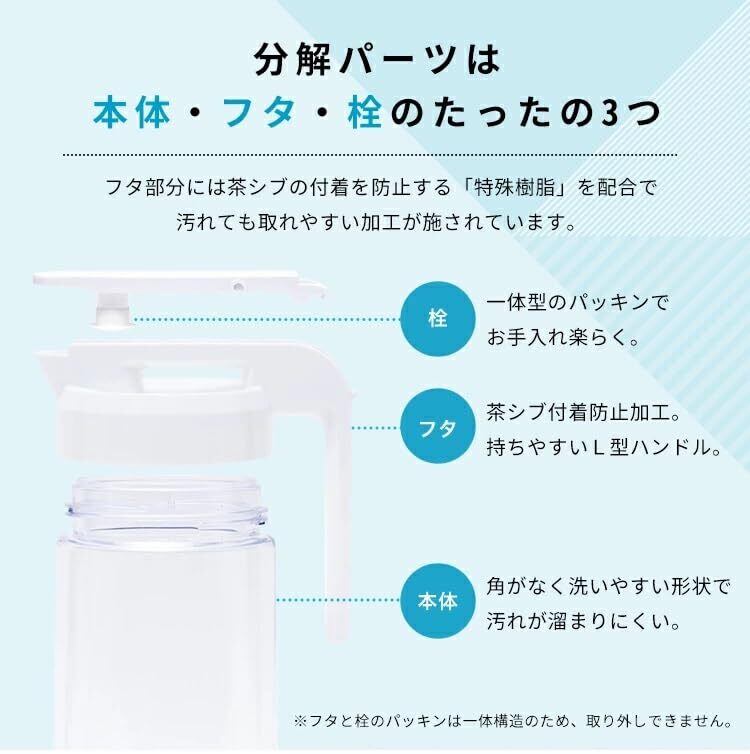 分解パーツは
本体・フタ・栓のたったの3つ

フタ部分には茶シブの付着を防止する「特殊樹脂」を配合で
汚れても取れやすい加工が施されています。

栓
一体型のパッキンで
お手入れ楽らく。

フタ
茶シブ付着防止加工。
持ちやすいＬ型ハンドル。

本体
角がなく洗いやすい形状で
汚れが溜まりにくい。

※フタと栓のパッキンは一体構造のため、取り外しできません。