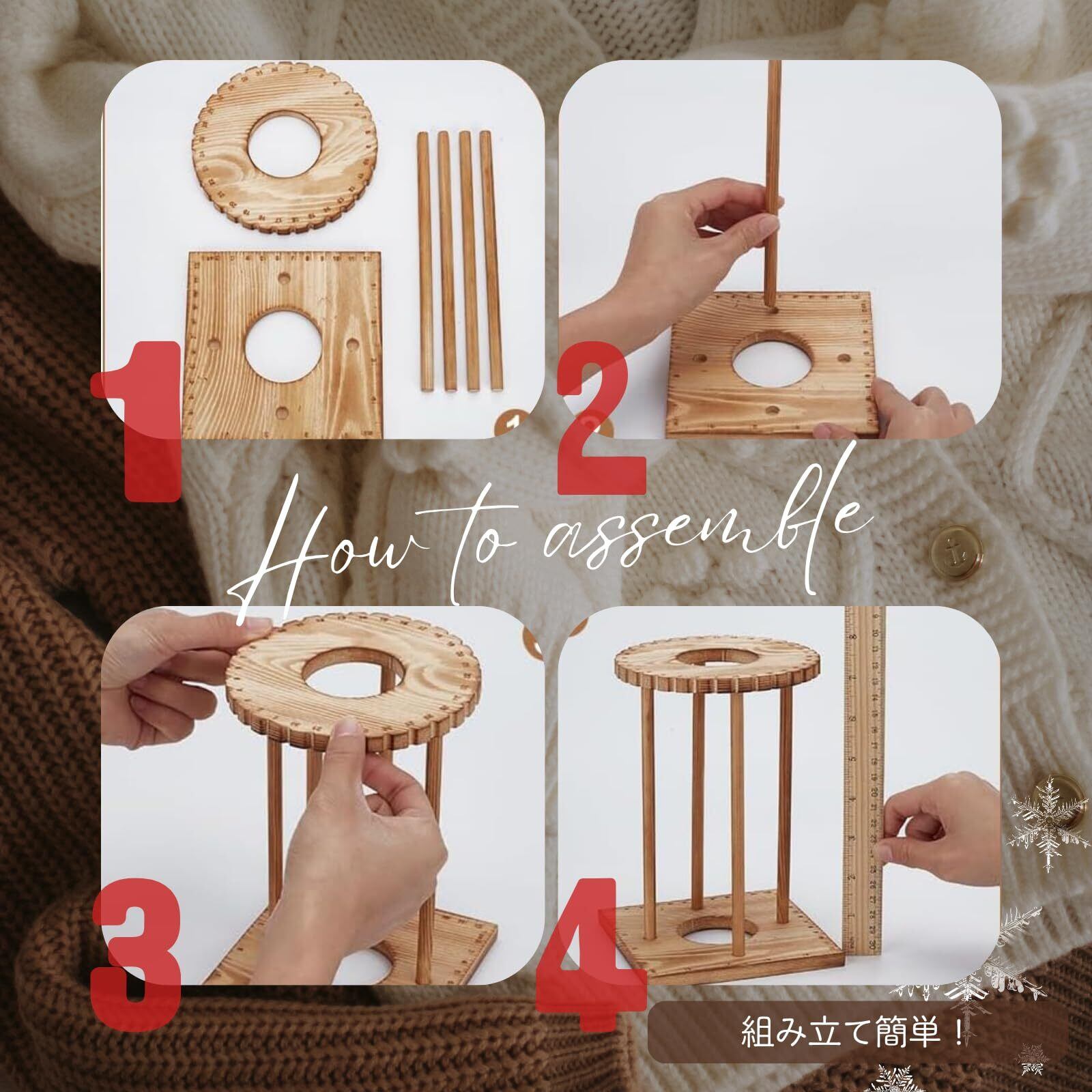 1

2

How to assemble

3

4

組み立て簡単！