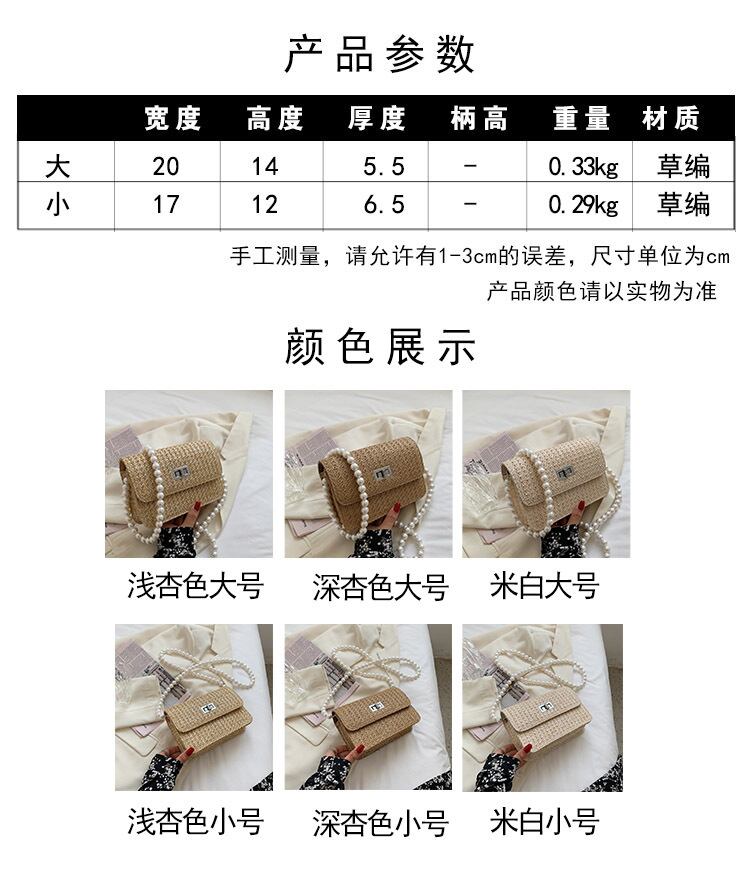 产品参数

| | 宽度 | 高度 | 厚度 | 柄高 | 重量 | 材质 |
|---|---|---|---|---|---|---|
| 大 | 20 | 14 | 5.5 | - | 0.33kg | 草编 |
| 小 | 17 | 12 | 6.5 | - | 0.29kg | 草编 |

手工测量，请允许有1-3cm的误差，尺寸单位为cm
产品颜色请以实物为准

颜色展示

浅杏色大号
深杏色大号
米白大号

浅杏色小号
深杏色小号
米白小号