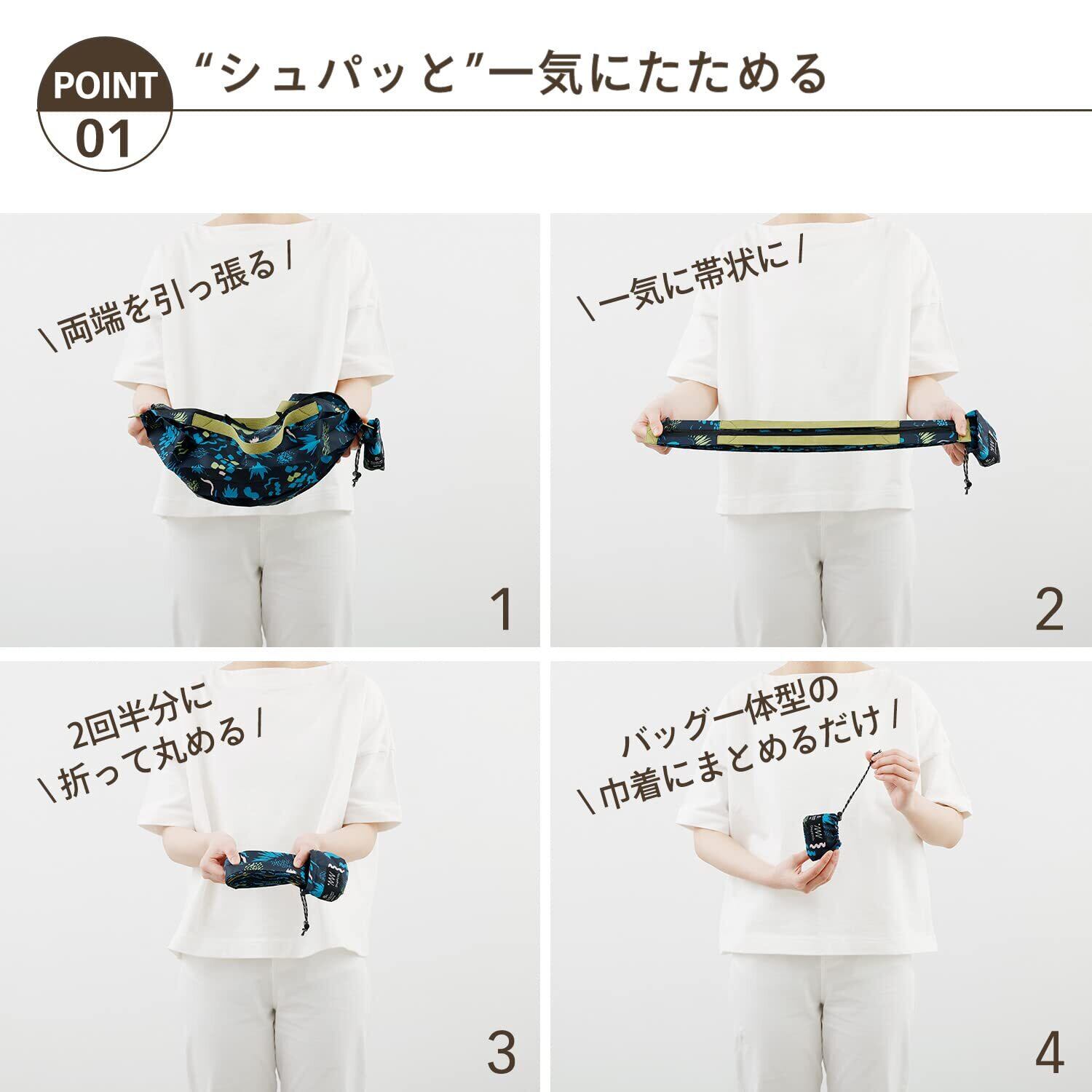 POINT 01

“シュパッと”一気にたためる

\ 両端を引っ張る /

1

\ 一気に帯状に /

2

2回半分に
\ 折って丸める /

3

バッグ一体型の
\ 巾着にまとめるだけ /

4