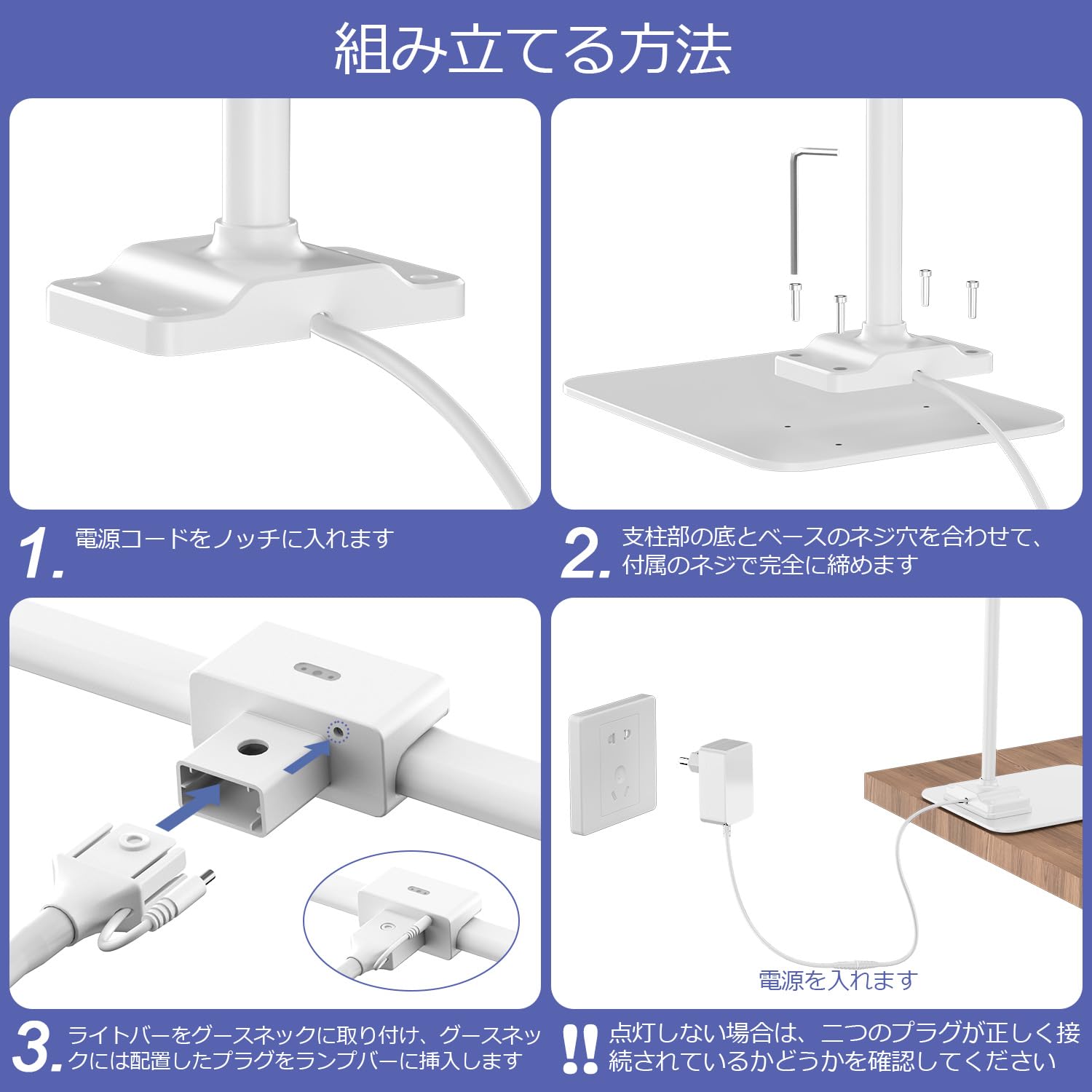 組み立てる方法

1. 電源コードをノッチに入れます

2. 支柱部の底とベースのネジ穴を合わせて、付属のネジで完全に締めます

電源を入れます

3. ライトバーをグースネックに取り付け、グースネックには配置したプラグをランプバーに挿入します

!! 点灯しない場合は、二つのプラグが正しく接続されているかどうかを確認してください