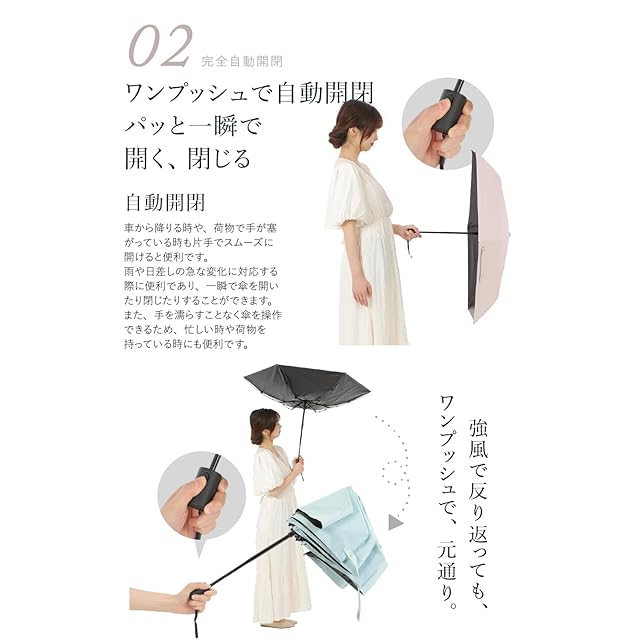 02 完全自動開閉

ワンプッシュで自動開閉
パッと一瞬で
開く、閉じる

自動開閉

車から降りる時や、荷物で手が塞がっている時も片手でスムーズに開けると便利です。
雨や日差しの急な変化に対応する際に便利であり、一瞬で傘を開いたり閉じたりすることができます。
また、手を濡らすことなく傘を操作できるため、忙しい時や荷物を持っている時にも便利です。

強風で反り返っても、
ワンプッシュで、元通り。