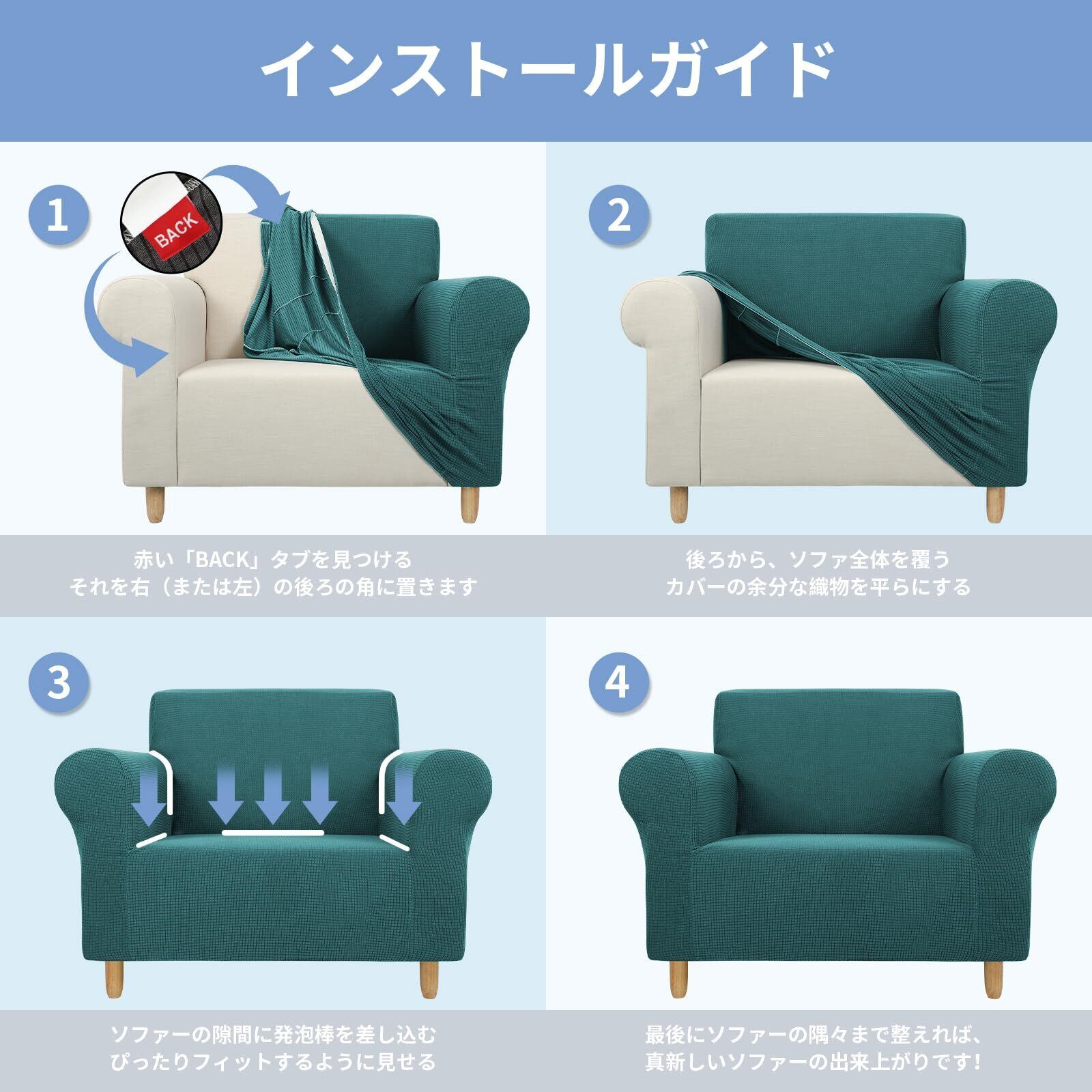 インストールガイド

1

BACK

赤い「BACK」タブを見つける
それを右（または左）の後ろの角に置きます

2

後ろから、ソファ全体を覆う
カバーの余分な織物を平らにする

3

ソファーの隙間に発泡棒を差し込む
ぴったりフィットするように見せる

4

最後にソファーの隅々まで整えれば、
真新しいソファーの出来上がりです！